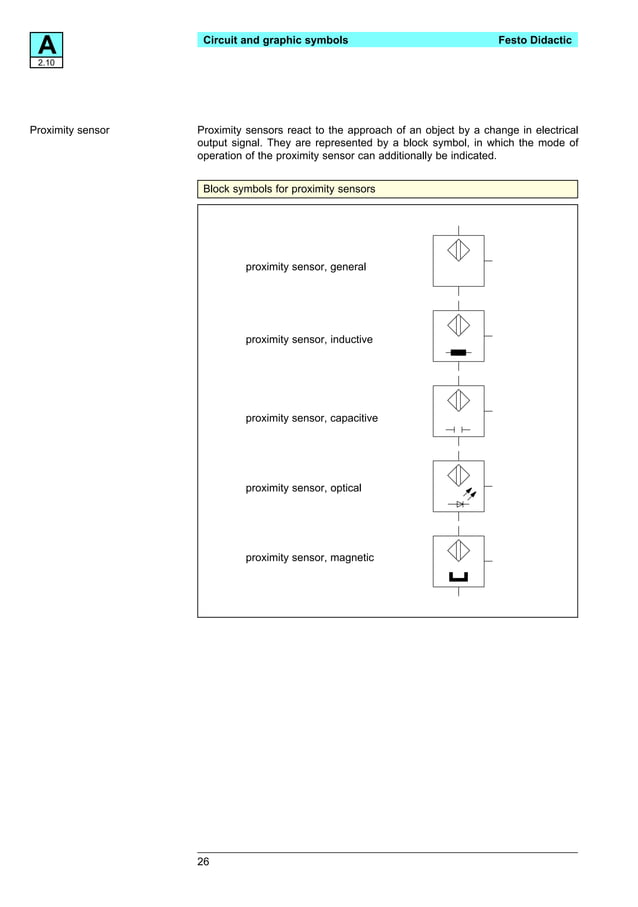 A
2.10

Circuit and graphic symbols Festo Didactic

Proximity sensor

Proximity sensors react to the approach of an object by a change in electrical output signal. They are represented by a block symbol, in which the mode of operation of the proximity sensor can additionally be indicated.

Block symbols for proximity sensors

proximity sensor, general

proximity sensor, inductive

proximity sensor, capacitive

proximity sensor, optical

proximity sensor, magnetic

26