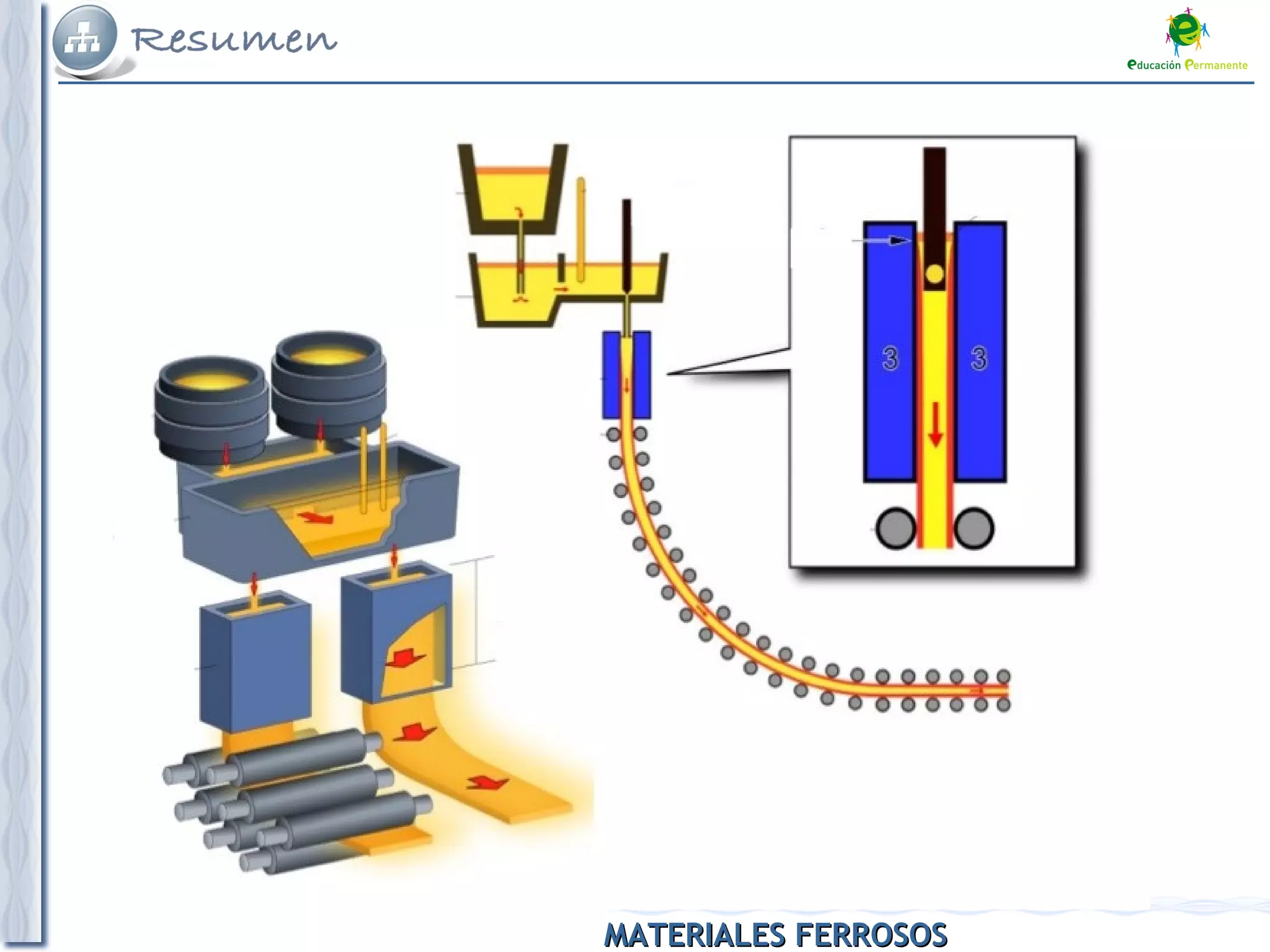 Resumen

educación Permanente

3

3

MATERIALES FERROSOS