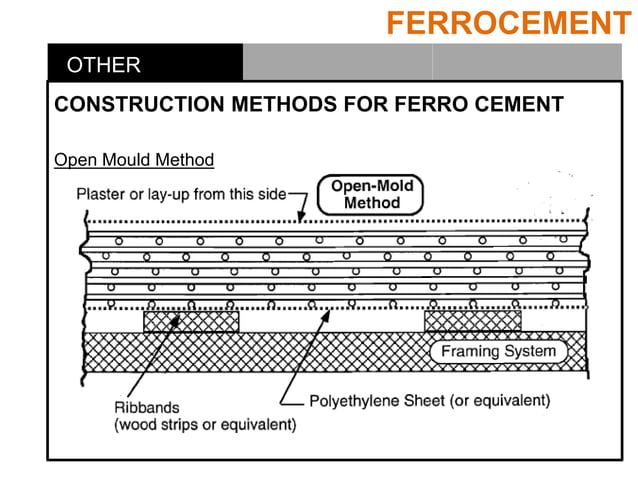 FERROCEMENT

OTHER

CONSTRUCTION METHODS FOR FERRO CEMENT

Open Mould Method

Plaster or lay-up from this side

Open-Mold Method

Framing System

Ribbands (wood strips or equivalent)

Polyethylene Sheet (or equivalent)