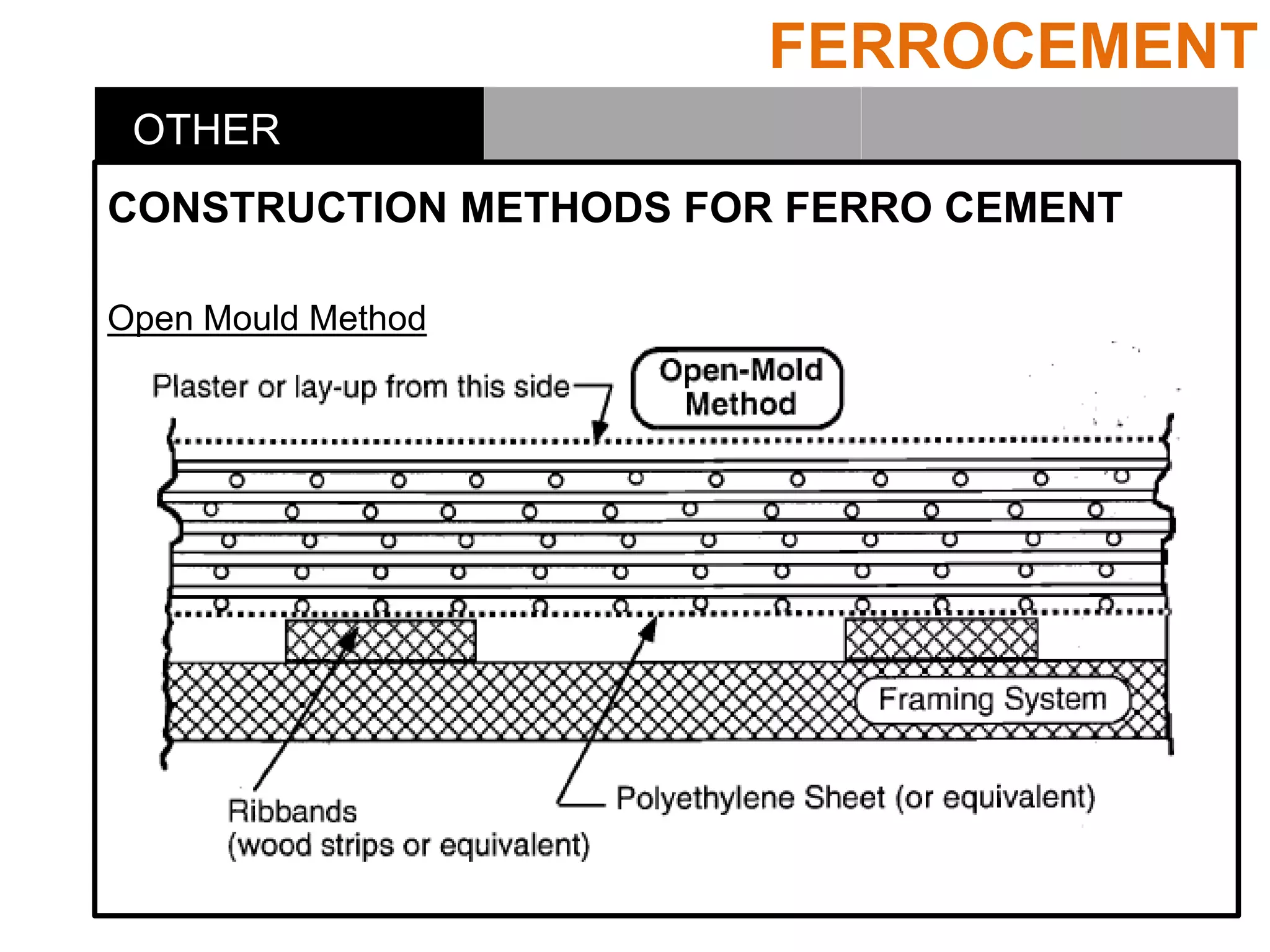 FERROCEMENT

OTHER

CONSTRUCTION METHODS FOR FERRO CEMENT

Open Mould Method

Plaster or lay-up from this side

Open-Mold Method

Framing System

Ribbands (wood strips or equivalent)

Polyethylene Sheet (or equivalent)