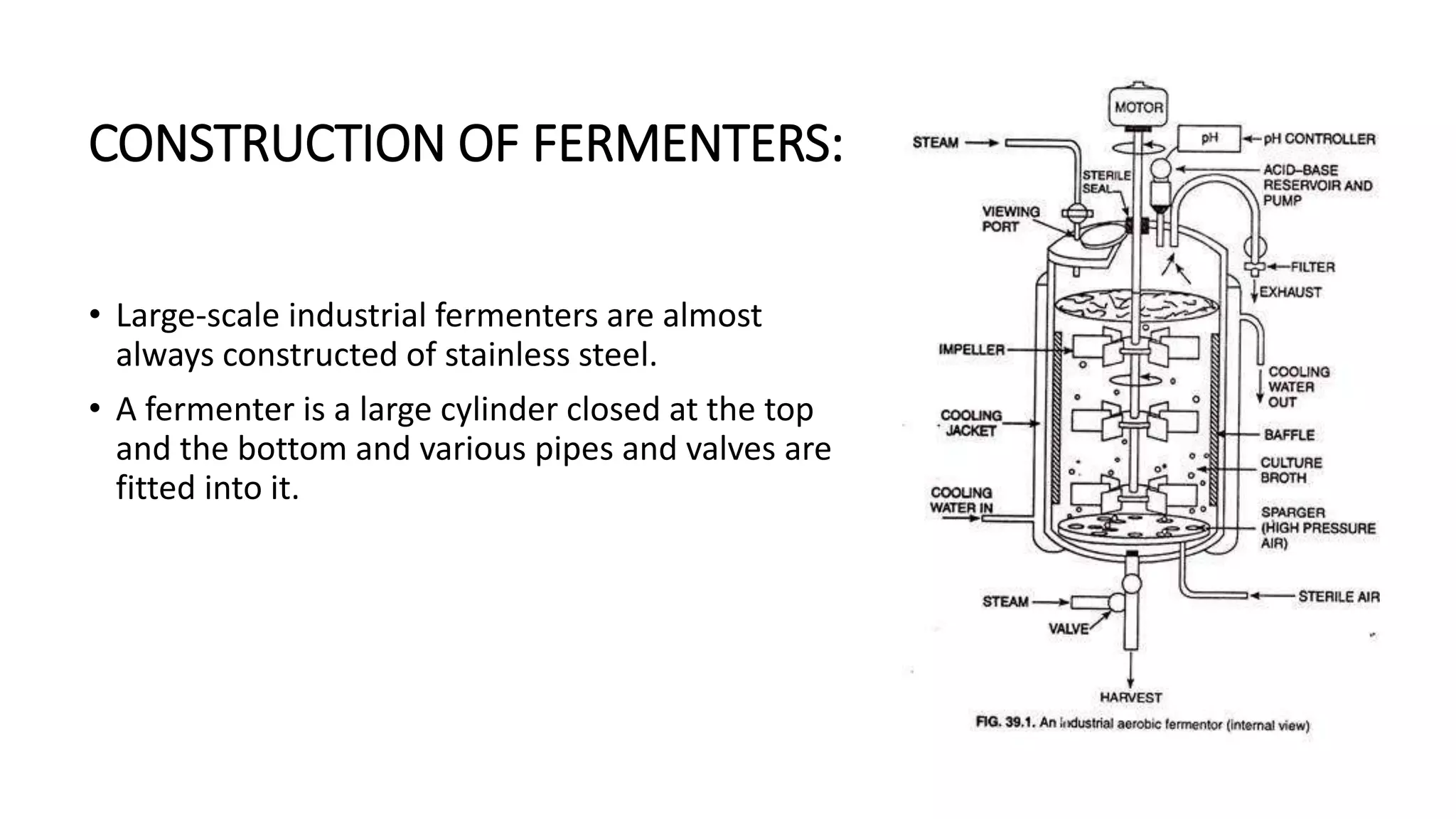 CONSTRUCTION OF FERMENTERS:

• Large-scale industrial fermenters are almost always constructed of stainless steel.

• A fermenter is a large cylinder closed at the top and the bottom and various pipes and valves are fitted into it.

MOTOR

STEAM

pH

pH CONTROLLER

STERILE SEAL

ACID–BASE RESERVOIR AND PUMP

VIEWING PORT

FILTER

EXHAUST

IMPELLER

COOLING WATER OUT

COOLING JACKET

BAFFLE

CULTURE BROTH

COOLING WATER IN

SPARGER (HIGH PRESSURE AIR)

STEAM

STERILE AIR

VALVE

HARVEST

FIG. 39.1. An industrial aerobic fermentor (internal view)