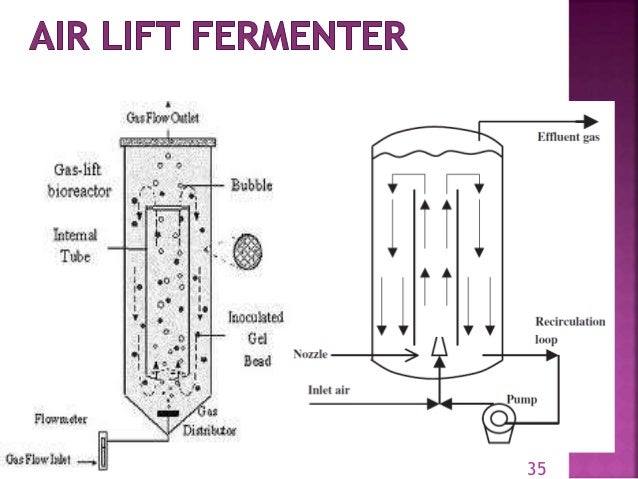 AIR LIFT FERMENTER

Gas Flow Outlet

Gas-lift bioreactor

Bubble

Internal Tube

Inoculated Gel Bead

Flowmeter

Gas Distributor

Gas Flow Inlet

Effluent gas

Recirculation loop

Nozzle

Inlet air

Pump

35