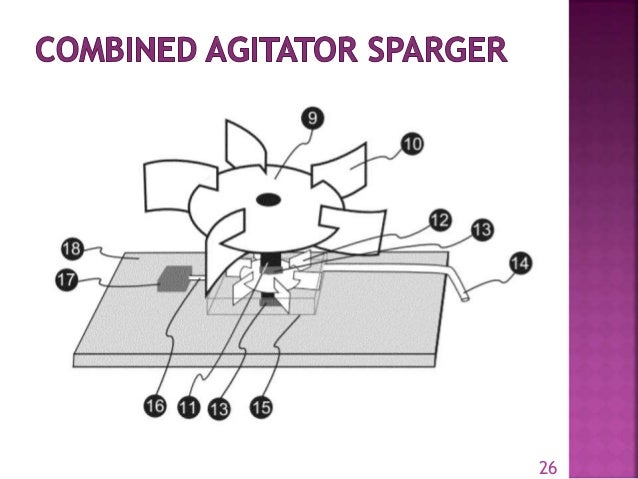 COMBINED AGITATOR SPARGER

9
10
12
13
14
18
17
16
11
13
15

26