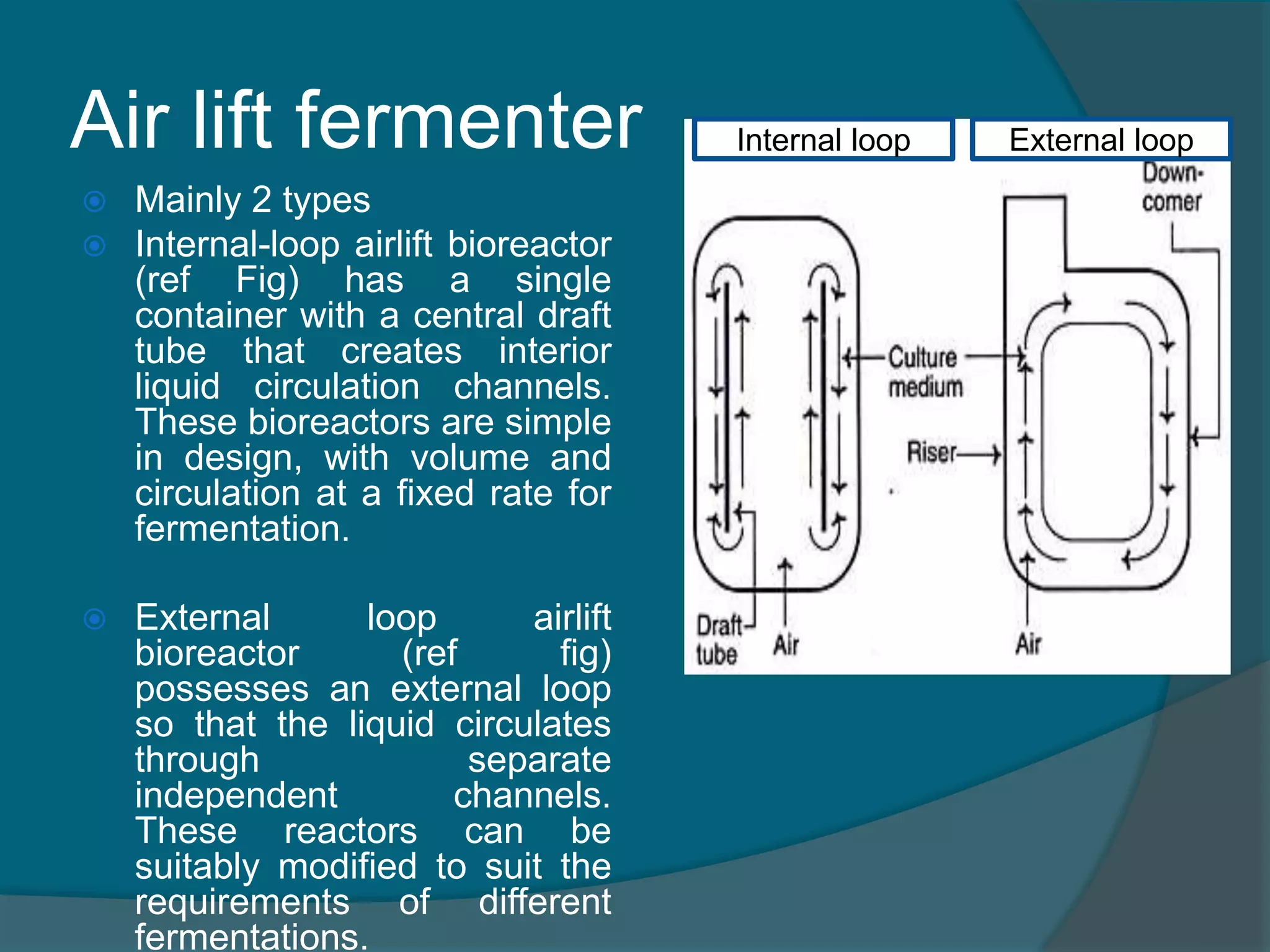 Air lift fermenter

Mainly 2 types

Internal-loop airlift bioreactor (ref Fig) has a single container with a central draft tube that creates interior liquid circulation channels. These bioreactors are simple in design, with volume and circulation at a fixed rate for fermentation.

External loop airlift bioreactor (ref fig) possesses an external loop so that the liquid circulates through separate independent channels. These reactors can be suitably modified to suit the requirements of different fermentations.

Internal loop

External loop

Down-comer

Culture medium

Riser

Draft tube

Air

Air