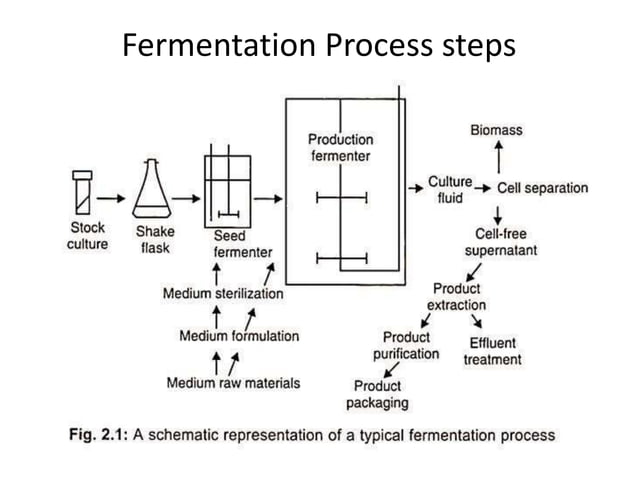 Fermentation Process steps

Stock culture

Shake flask

Seed fermenter

Production fermenter

Medium sterilization

Medium formulation

Medium raw materials

Culture fluid

Cell separation

Biomass

Cell-free supernatant

Product extraction

Product purification

Effluent treatment

Product packaging

Fig. 2.1: A schematic representation of a typical fermentation process