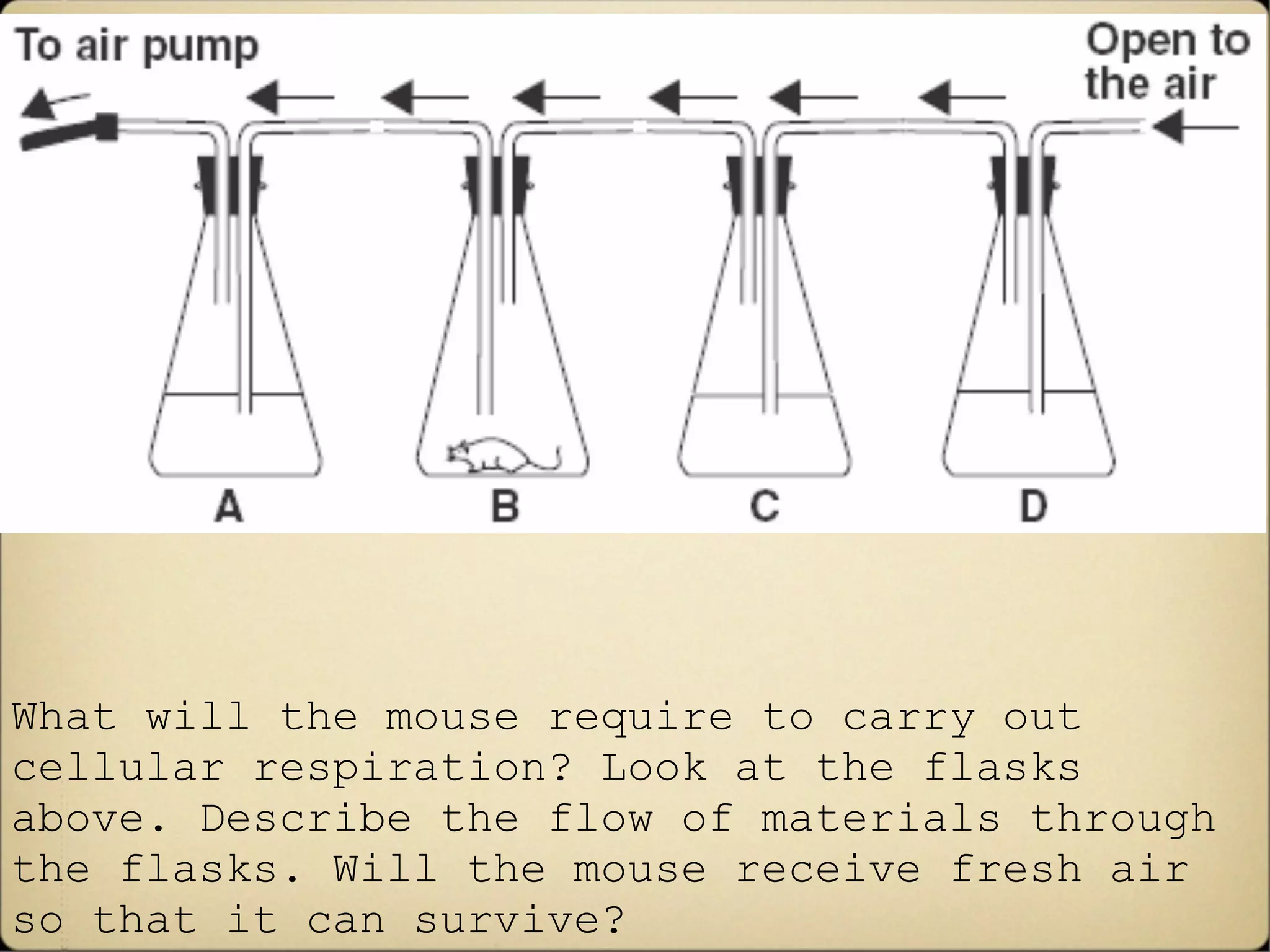 To air pump

Open to the air

A

B

C

D

What will the mouse require to carry out cellular respiration? Look at the flasks above. Describe the flow of materials through the flasks. Will the mouse receive fresh air so that it can survive?