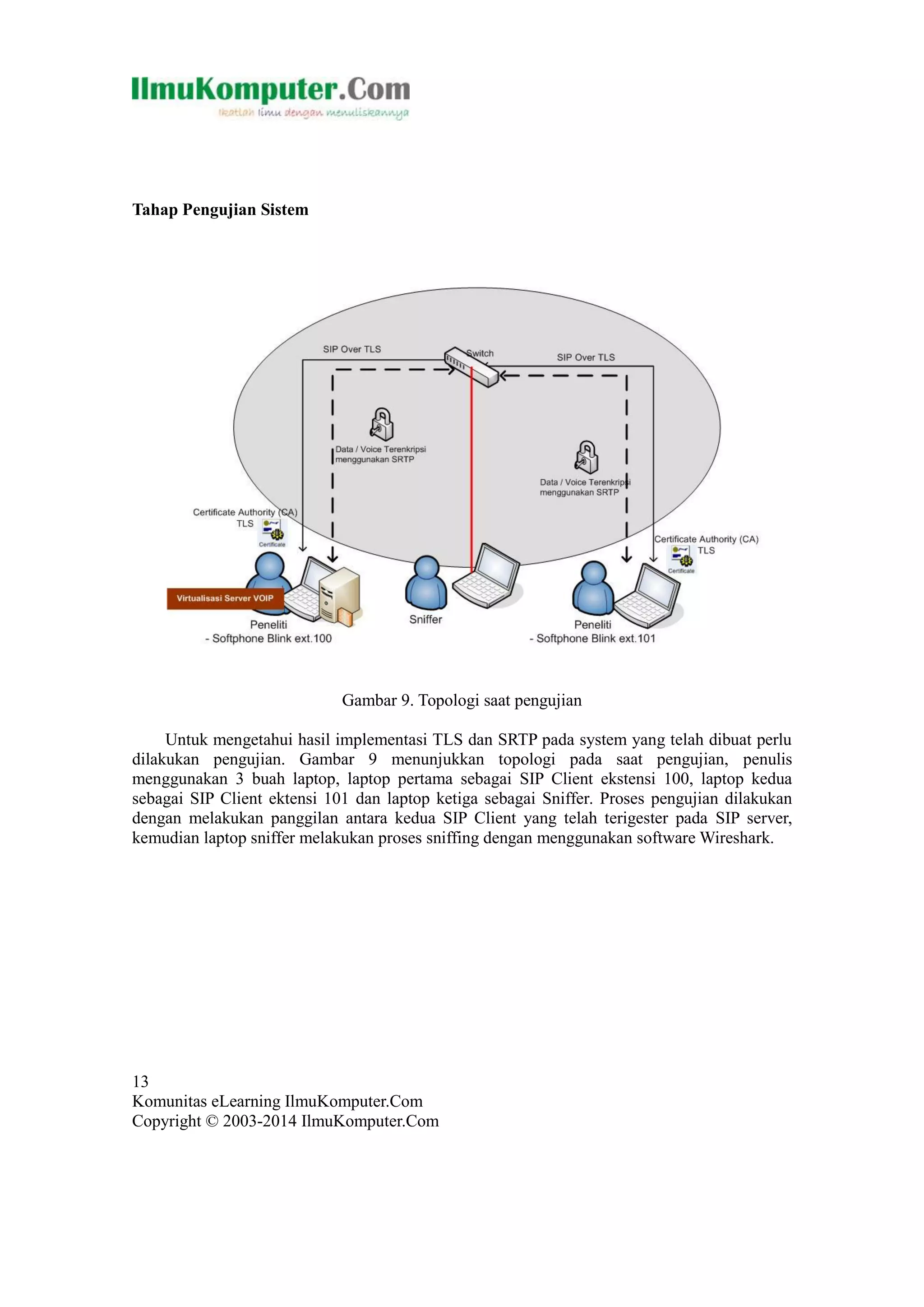 IlmuKomputer.Com
Ikatlah ilmu dengan menuliskannya

Tahap Pengujian Sistem

SIP Over TLS
Switch
SIP Over TLS
Data / Voice Terenkripsi menggunakan SRTP
Data / Voice Terenkripsi menggunakan SRTP
Certificate Authority (CA) TLS
Certificate
Certificate Authority (CA) TLS
Certificate
Virtualisasi Server VOIP
Peneliti
- Softphone Blink ext.100
Sniffer
Peneliti
- Softphone Blink ext.101

Gambar 9. Topologi saat pengujian

Untuk mengetahui hasil implementasi TLS dan SRTP pada system yang telah dibuat perlu dilakukan pengujian. Gambar 9 menunjukkan topologi pada saat pengujian, penulis menggunakan 3 buah laptop, laptop pertama sebagai SIP Client ekstensi 100, laptop kedua sebagai SIP Client ektensi 101 dan laptop ketiga sebagai Sniffer. Proses pengujian dilakukan dengan melakukan panggilan antara kedua SIP Client yang telah terigester pada SIP server, kemudian laptop sniffer melakukan proses sniffing dengan menggunakan software Wireshark.

13
Komunitas eLearning IlmuKomputer.Com
Copyright © 2003-2014 IlmuKomputer.Com