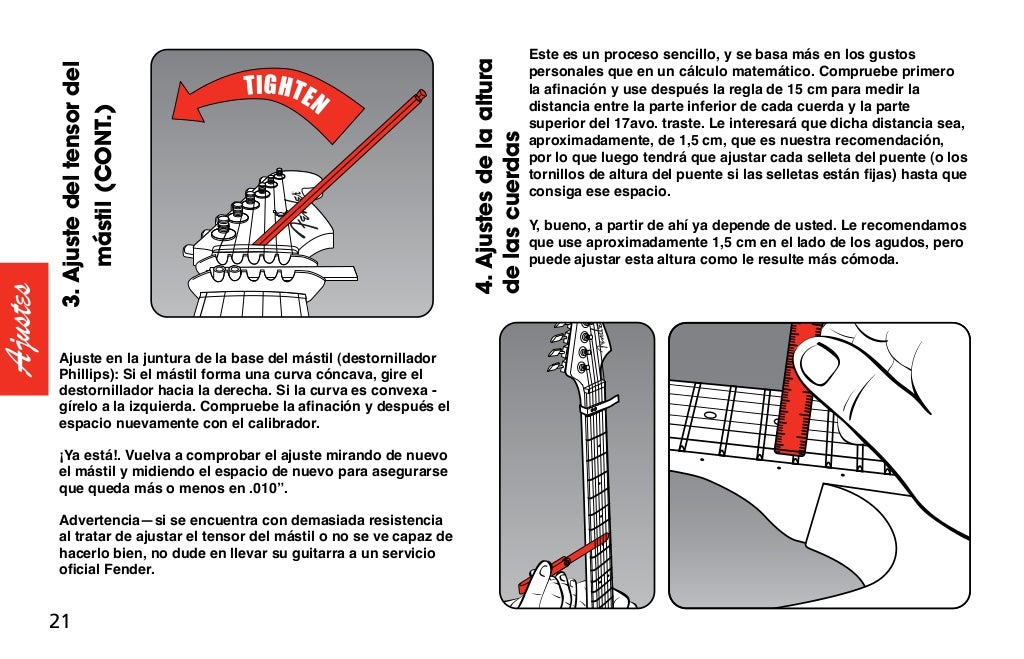 Ajustes

3. Ajuste del tensor del mástil (CONT.)

TIGHTEN

Ajuste en la juntura de la base del mástil (destornillador Phillips): Si el mástil forma una curva cóncava, gire el destornillador hacia la derecha. Si la curva es convexa - gírelo a la izquierda. Compruebe la afinación y después el espacio nuevamente con el calibrador.

¡Ya está!. Vuelva a comprobar el ajuste mirando de nuevo el mástil y midiendo el espacio de nuevo para asegurarse que queda más o menos en .010".

Advertencia—si se encuentra con demasiada resistencia al tratar de ajustar el tensor del mástil o no se ve capaz de hacerlo bien, no dude en llevar su guitarra a un servicio oficial Fender.

21

4. Ajustes de la altura de las cuerdas

Este es un proceso sencillo, y se basa más en los gustos personales que en un cálculo matemático. Compruebe primero la afinación y use después la regla de 15 cm para medir la distancia entre la parte inferior de cada cuerda y la parte superior del 17avo. traste. Le interesará que dicha distancia sea, aproximadamente, de 1,5 cm, que es nuestra recomendación, por lo que luego tendrá que ajustar cada selleta del puente (o los tornillos de altura del puente si las selletas están fijas) hasta que consiga ese espacio.

Y, bueno, a partir de ahí ya depende de usted. Le recomendamos que use aproximadamente 1,5 cm en el lado de los agudos, pero puede ajustar esta altura como le resulte más cómoda.