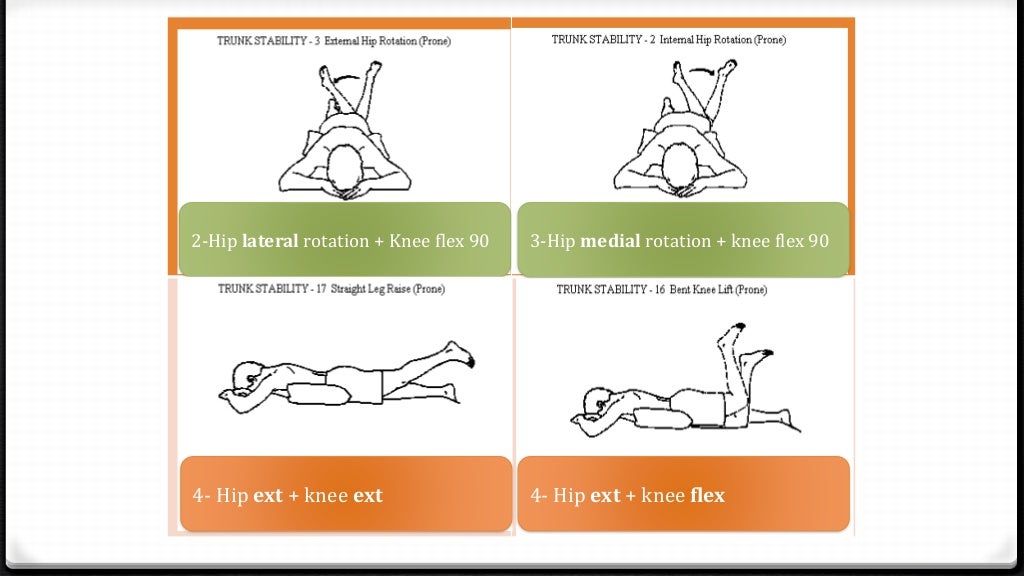 TRUNK STABILITY - 3 External Hip Rotation (Prone)

2-Hip lateral rotation + Knee flex 90

TRUNK STABILITY - 2 Internal Hip Rotation (Prone)

3-Hip medial rotation + knee flex 90

TRUNK STABILITY - 17 Straight Leg Raise (Prone)

4- Hip ext + knee ext

TRUNK STABILITY - 16 Bent Knee Lift (Prone)

4- Hip ext + knee flex