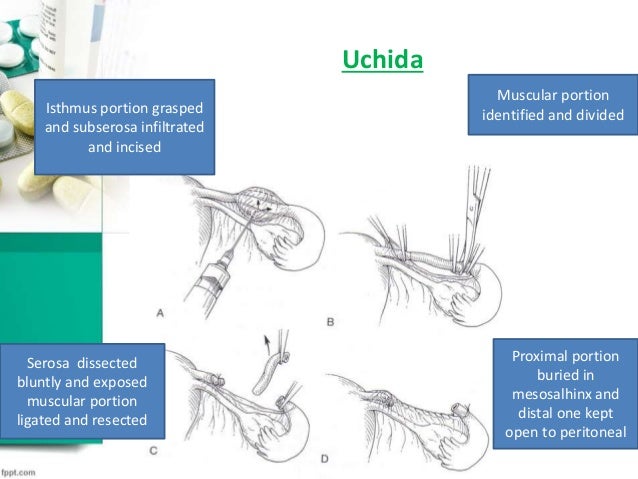 Uchida

Isthmus portion grasped and subserosa infiltrated and incised

Muscular portion identified and divided

A

B

Serosa dissected bluntly and exposed muscular portion ligated and resected

C

D

Proximal portion buried in mesosalhinx and distal one kept open to peritoneal

fppt.com