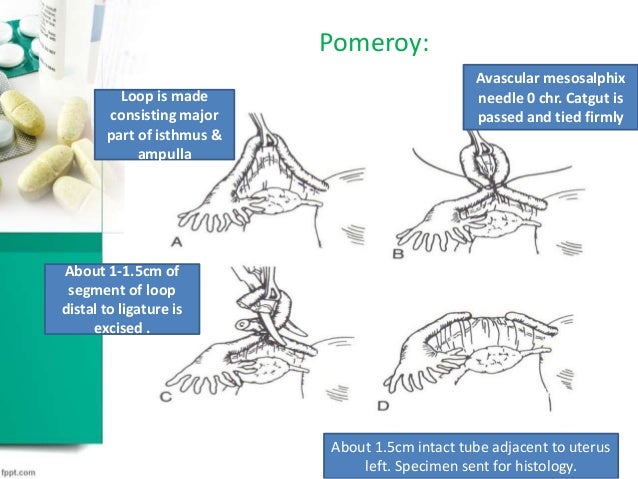 Pomeroy:

Loop is made consisting major part of isthmus & ampulla

Avascular mesosalphix needle 0 chr. Catgut is passed and tied firmly

A

B

About 1-1.5cm of segment of loop distal to ligature is excised .

C

D

About 1.5cm intact tube adjacent to uterus left. Specimen sent for histology.

fppt.com