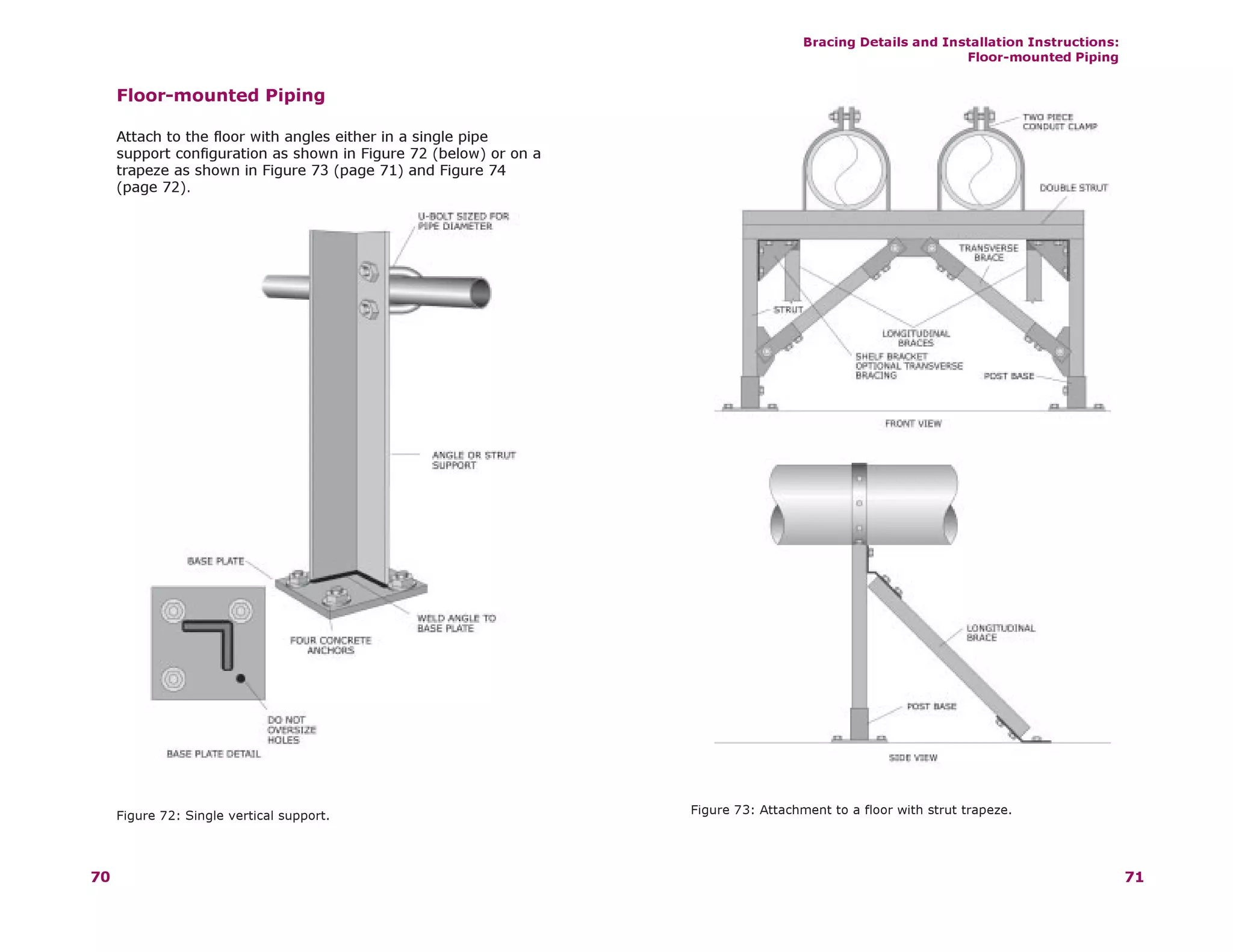 Floor-mounted Piping

Attach to the floor with angles either in a single pipe support configuration as shown in Figure 72 (below) or on a trapeze as shown in Figure 73 (page 71) and Figure 74 (page 72).

U-BOLT SIZED FOR PIPE DIAMETER

ANGLE OR STRUT SUPPORT

BASE PLATE

WELD ANGLE TO BASE PLATE

FOUR CONCRETE ANCHORS

DO NOT OVERSIZE HOLES

BASE PLATE DETAIL

Figure 72: Single vertical support.

70

Bracing Details and Installation Instructions: Floor-mounted Piping

TWO PIECE CONDUIT CLAMP

DOUBLE STRUT

TRANSVERSE BRACE

STRUT

LONGITUDINAL BRACES

SHELF BRACKET OPTIONAL TRANSVERSE BRACING

POST BASE

FRONT VIEW

LONGITUDINAL BRACE

POST BASE

SIDE VIEW

Figure 73: Attachment to a floor with strut trapeze.

71