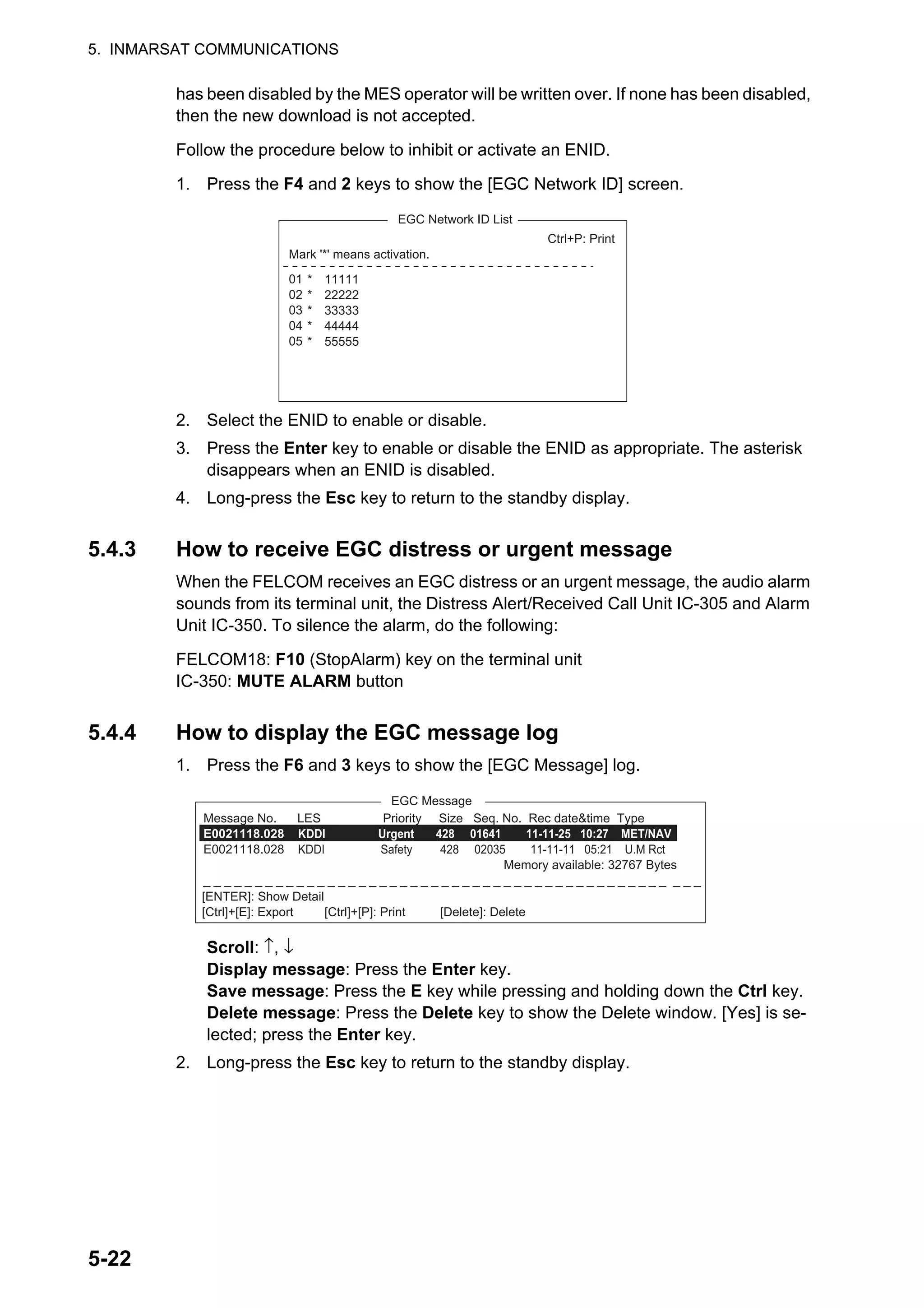 5. INMARSAT COMMUNICATIONS

has been disabled by the MES operator will be written over. If none has been disabled, then the new download is not accepted.

Follow the procedure below to inhibit or activate an ENID.

1. Press the F4 and 2 keys to show the [EGC Network ID] screen.

EGC Network ID List

Ctrl+P: Print

Mark '*' means activation.

01 * 11111
02 * 22222
03 * 33333
04 * 44444
05 * 55555

2. Select the ENID to enable or disable.
3. Press the Enter key to enable or disable the ENID as appropriate. The asterisk disappears when an ENID is disabled.
4. Long-press the Esc key to return to the standby display.

5.4.3 How to receive EGC distress or urgent message

When the FELCOM receives an EGC distress or an urgent message, the audio alarm sounds from its terminal unit, the Distress Alert/Received Call Unit IC-305 and Alarm Unit IC-350. To silence the alarm, do the following:

FELCOM18: F10 (StopAlarm) key on the terminal unit
IC-350: MUTE ALARM button

5.4.4 How to display the EGC message log

1. Press the F6 and 3 keys to show the [EGC Message] log.

EGC Message

| Message No. | LES | Priority | Size | Seq. No. | Rec date&time | Type |
|---|---|---|---|---|---|---|
| E0021118.028 | KDDI | Urgent | 428 | 01641 | 11-11-25 10:27 | MET/NAV |
| E0021118.028 | KDDI | Safety | 428 | 02035 | 11-11-11 05:21 | U.M Rct |

Memory available: 32767 Bytes

[ENTER]: Show Detail
[Ctrl]+[E]: Export [Ctrl]+[P]: Print [Delete]: Delete

Scroll: ↑, ↓
Display message: Press the Enter key.
Save message: Press the E key while pressing and holding down the Ctrl key.
Delete message: Press the Delete key to show the Delete window. [Yes] is selected; press the Enter key.

2. Long-press the Esc key to return to the standby display.

5-22