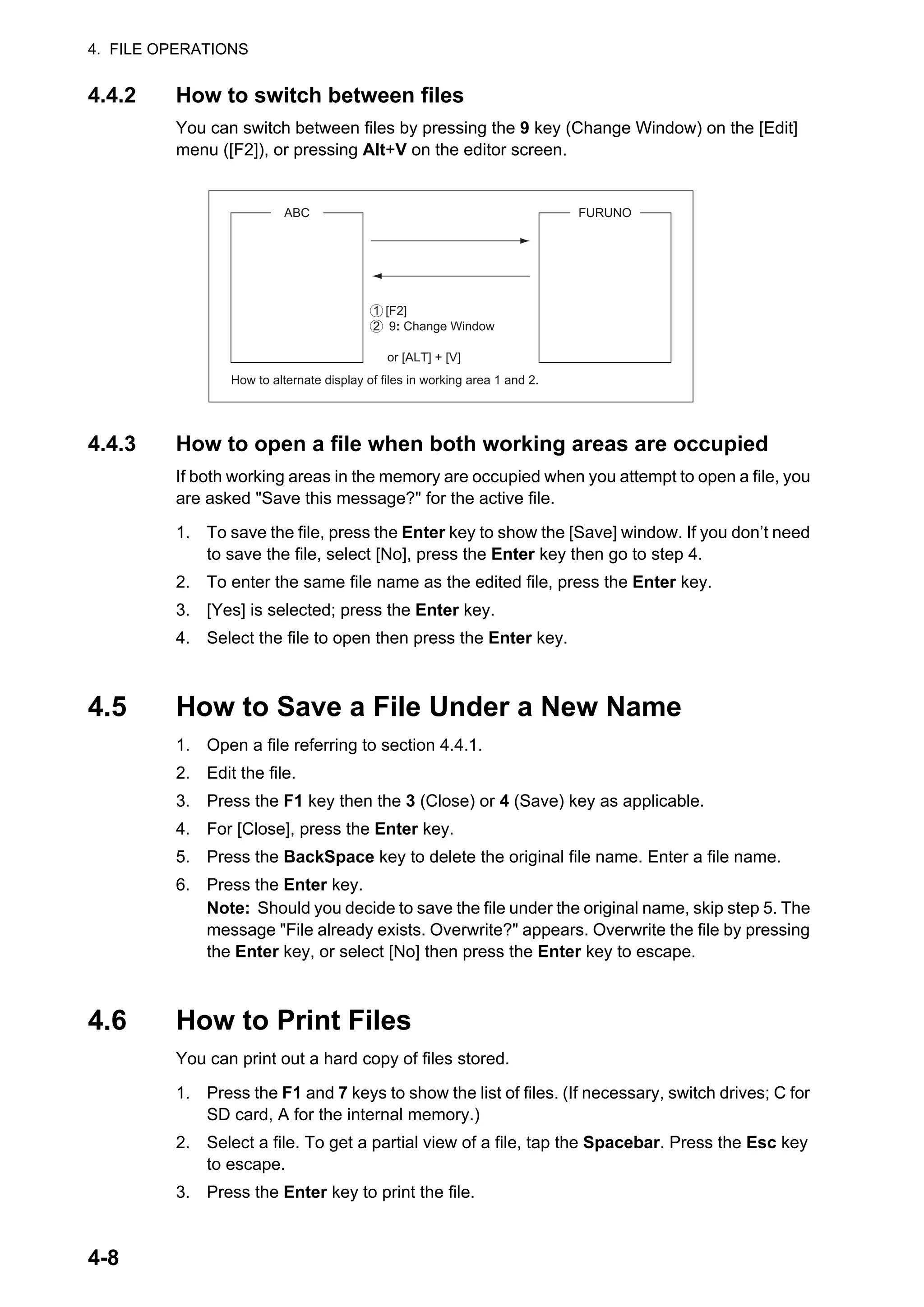 4. FILE OPERATIONS

4.4.2 How to switch between files

You can switch between files by pressing the 9 key (Change Window) on the [Edit] menu ([F2]), or pressing Alt+V on the editor screen.

ABC

FURUNO

① [F2]
② 9: Change Window

or [ALT] + [V]

How to alternate display of files in working area 1 and 2.

4.4.3 How to open a file when both working areas are occupied

If both working areas in the memory are occupied when you attempt to open a file, you are asked "Save this message?" for the active file.

1. To save the file, press the Enter key to show the [Save] window. If you don’t need to save the file, select [No], press the Enter key then go to step 4.
2. To enter the same file name as the edited file, press the Enter key.
3. [Yes] is selected; press the Enter key.
4. Select the file to open then press the Enter key.

4.5 How to Save a File Under a New Name

1. Open a file referring to section 4.4.1.
2. Edit the file.
3. Press the F1 key then the 3 (Close) or 4 (Save) key as applicable.
4. For [Close], press the Enter key.
5. Press the BackSpace key to delete the original file name. Enter a file name.
6. Press the Enter key.
Note: Should you decide to save the file under the original name, skip step 5. The message "File already exists. Overwrite?" appears. Overwrite the file by pressing the Enter key, or select [No] then press the Enter key to escape.

4.6 How to Print Files

You can print out a hard copy of files stored.

1. Press the F1 and 7 keys to show the list of files. (If necessary, switch drives; C for SD card, A for the internal memory.)
2. Select a file. To get a partial view of a file, tap the Spacebar. Press the Esc key to escape.
3. Press the Enter key to print the file.

4-8