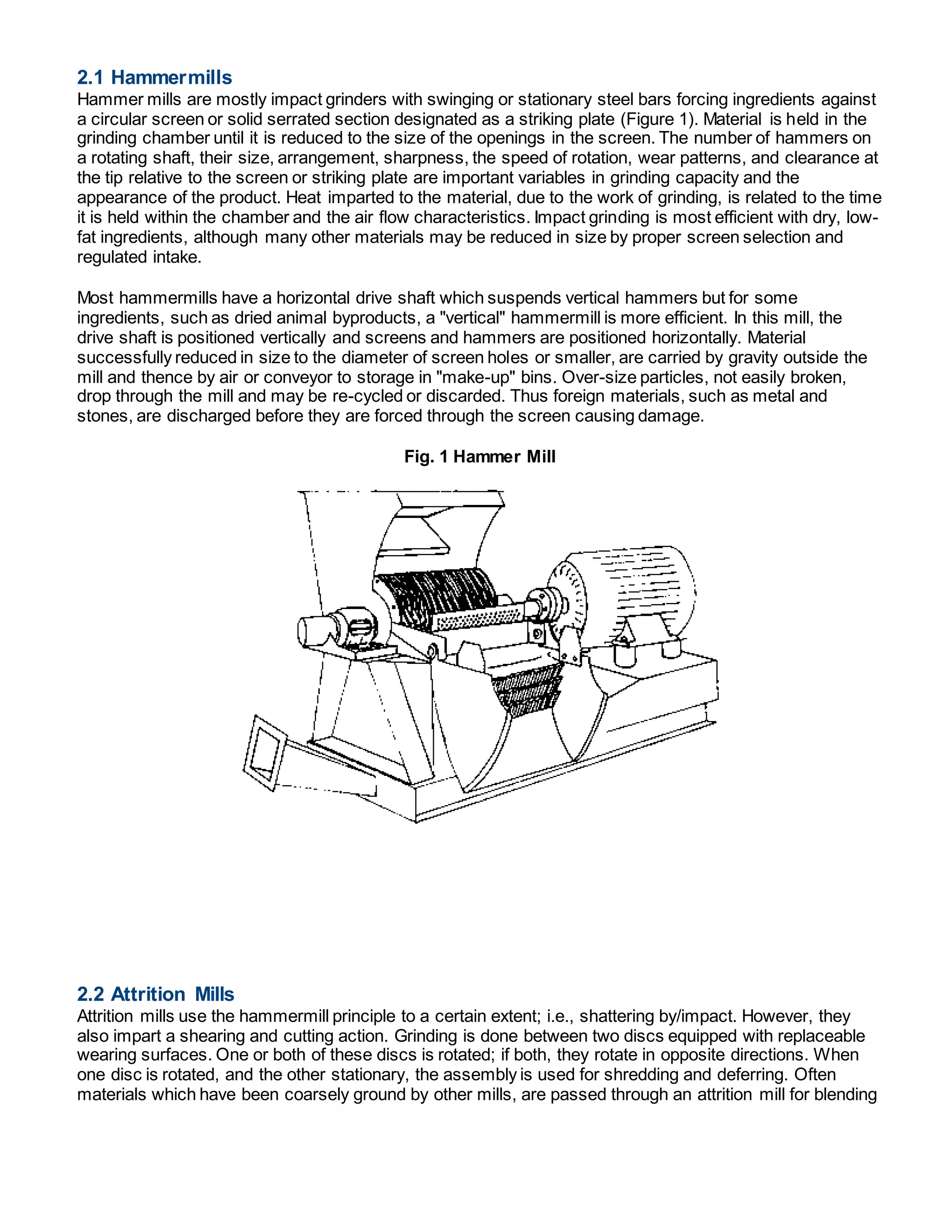 2.1 Hammermills

Hammer mills are mostly impact grinders with swinging or stationary steel bars forcing ingredients against a circular screen or solid serrated section designated as a striking plate (Figure 1). Material is held in the grinding chamber until it is reduced to the size of the openings in the screen. The number of hammers on a rotating shaft, their size, arrangement, sharpness, the speed of rotation, wear patterns, and clearance at the tip relative to the screen or striking plate are important variables in grinding capacity and the appearance of the product. Heat imparted to the material, due to the work of grinding, is related to the time it is held within the chamber and the air flow characteristics. Impact grinding is most efficient with dry, low-fat ingredients, although many other materials may be reduced in size by proper screen selection and regulated intake.

Most hammermills have a horizontal drive shaft which suspends vertical hammers but for some ingredients, such as dried animal byproducts, a "vertical" hammermill is more efficient. In this mill, the drive shaft is positioned vertically and screens and hammers are positioned horizontally. Material successfully reduced in size to the diameter of screen holes or smaller, are carried by gravity outside the mill and thence by air or conveyor to storage in "make-up" bins. Over-size particles, not easily broken, drop through the mill and may be re-cycled or discarded. Thus foreign materials, such as metal and stones, are discharged before they are forced through the screen causing damage.

Fig. 1 Hammer Mill

2.2 Attrition Mills

Attrition mills use the hammermill principle to a certain extent; i.e., shattering by/impact. However, they also impart a shearing and cutting action. Grinding is done between two discs equipped with replaceable wearing surfaces. One or both of these discs is rotated; if both, they rotate in opposite directions. When one disc is rotated, and the other stationary, the assembly is used for shredding and deferring. Often materials which have been coarsely ground by other mills, are passed through an attrition mill for blending