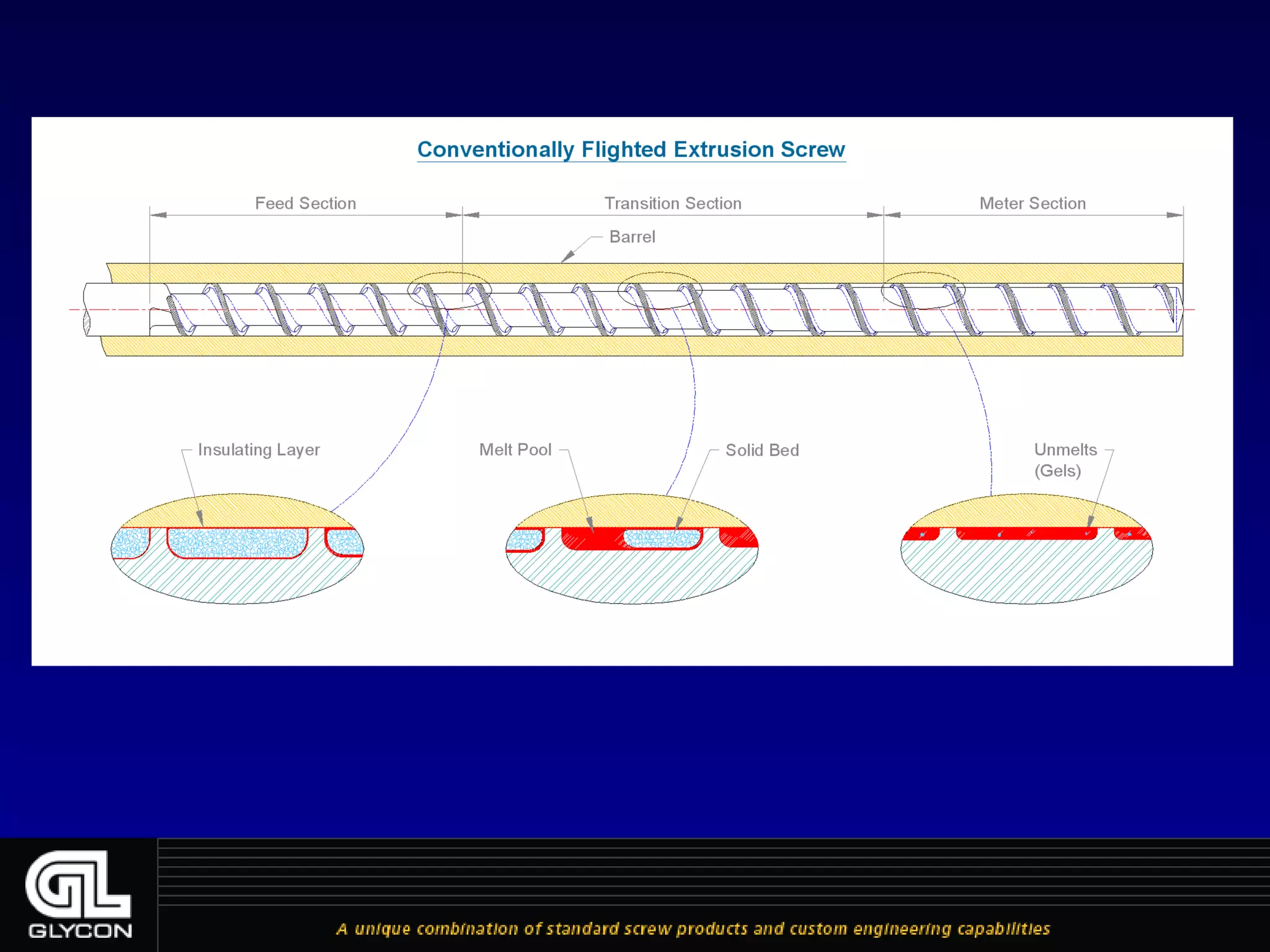 Conventionally Flighted Extrusion Screw

Feed Section

Transition Section

Meter Section

Barrel

Insulating Layer

Melt Pool

Solid Bed

Unmelts (Gels)

GL GLYCON

A unique combination of standard screw products and custom engineering capabilities