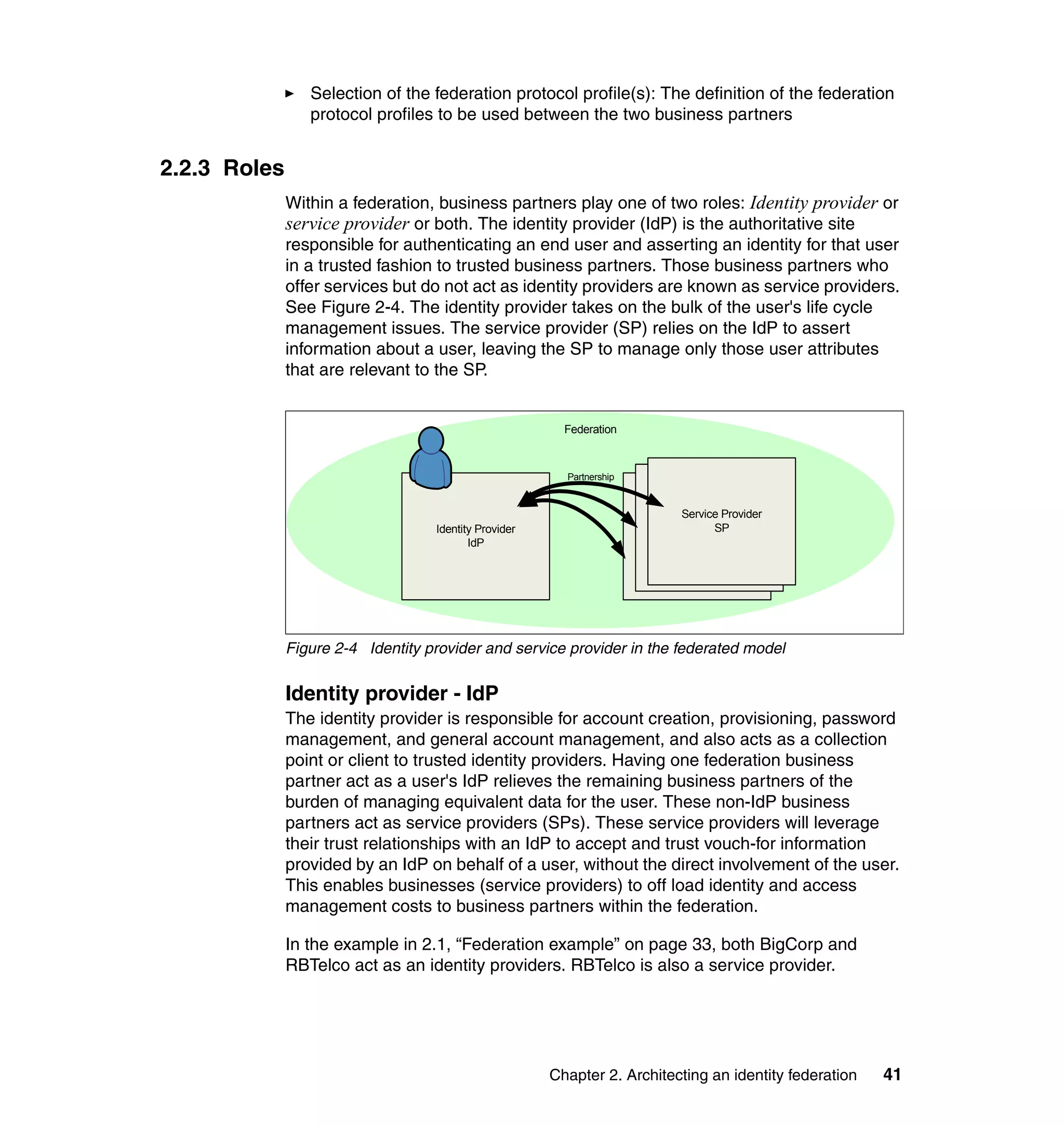 ► Selection of the federation protocol profile(s): The definition of the federation protocol profiles to be used between the two business partners

2.2.3 Roles

Within a federation, business partners play one of two roles: Identity provider or service provider or both. The identity provider (IdP) is the authoritative site responsible for authenticating an end user and asserting an identity for that user in a trusted fashion to trusted business partners. Those business partners who offer services but do not act as identity providers are known as service providers. See Figure 2-4. The identity provider takes on the bulk of the user's life cycle management issues. The service provider (SP) relies on the IdP to assert information about a user, leaving the SP to manage only those user attributes that are relevant to the SP.

Federation

Partnership

Identity Provider
IdP

Service Provider
SP

Figure 2-4 Identity provider and service provider in the federated model

Identity provider - IdP

The identity provider is responsible for account creation, provisioning, password management, and general account management, and also acts as a collection point or client to trusted identity providers. Having one federation business partner act as a user's IdP relieves the remaining business partners of the burden of managing equivalent data for the user. These non-IdP business partners act as service providers (SPs). These service providers will leverage their trust relationships with an IdP to accept and trust vouch-for information provided by an IdP on behalf of a user, without the direct involvement of the user. This enables businesses (service providers) to off load identity and access management costs to business partners within the federation.

In the example in 2.1, “Federation example” on page 33, both BigCorp and RBTelco act as an identity providers. RBTelco is also a service provider.

Chapter 2. Architecting an identity federation 41