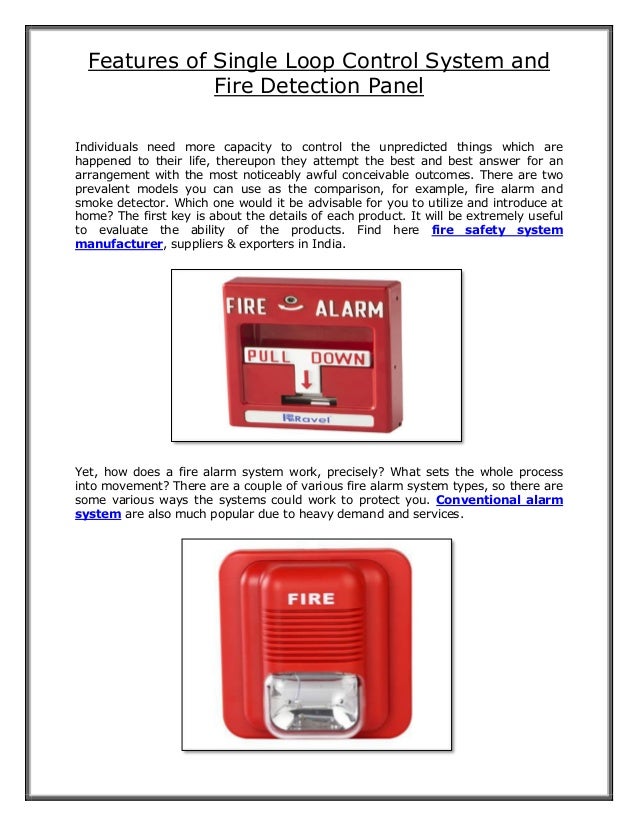 Features of Single Loop Control System and Fire Detection Panel

Individuals need more capacity to control the unpredicted things which are happened to their life, thereupon they attempt the best and best answer for an arrangement with the most noticeably awful conceivable outcomes. There are two prevalent models you can use as the comparison, for example, fire alarm and smoke detector. Which one would it be advisable for you to utilize and introduce at home? The first key is about the details of each product. It will be extremely useful to evaluate the ability of the products. Find here fire safety system manufacturer, suppliers & exporters in India.

FIRE ALARM
PULL DOWN
Ravel

Yet, how does a fire alarm system work, precisely? What sets the whole process into movement? There are a couple of various fire alarm system types, so there are some various ways the systems could work to protect you. Conventional alarm system are also much popular due to heavy demand and services.

FIRE