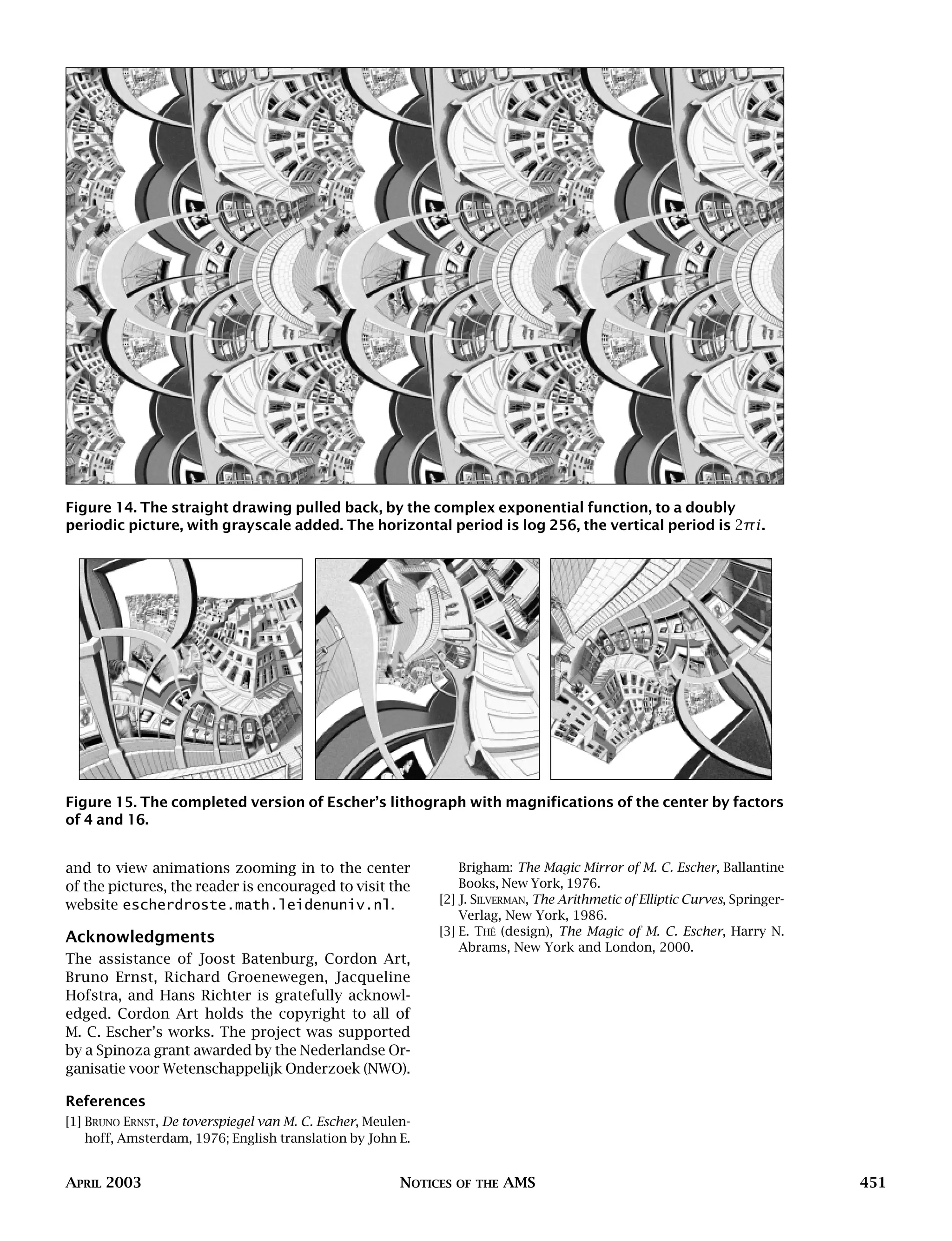 Figure 14. The straight drawing pulled back, by the complex exponential function, to a doubly periodic picture, with grayscale added. The horizontal period is log 256, the vertical period is $2\pi i$.

Figure 15. The completed version of Escher's lithograph with magnifications of the center by factors of 4 and 16.

and to view animations zooming in to the center of the pictures, the reader is encouraged to visit the website escherdroste.math.leidenuniv.nl.

Acknowledgments

The assistance of Joost Batenburg, Cordon Art, Bruno Ernst, Richard Groenewegen, Jacqueline Hofstra, and Hans Richter is gratefully acknowledged. Cordon Art holds the copyright to all of M. C. Escher's works. The project was supported by a Spinoza grant awarded by the Nederlandse Organisatie voor Wetenschappelijk Onderzoek (NWO).

References

[1] BRUNO ERNST, De toverspiegel van M. C. Escher, Meulenhoff, Amsterdam, 1976; English translation by John E. Brigham: The Magic Mirror of M. C. Escher, Ballantine Books, New York, 1976.

[2] J. SILVERMAN, The Arithmetic of Elliptic Curves, Springer-Verlag, New York, 1986.

[3] E. THÉ (design), The Magic of M. C. Escher, Harry N. Abrams, New York and London, 2000.

APRIL 2003 NOTICES OF THE AMS 451