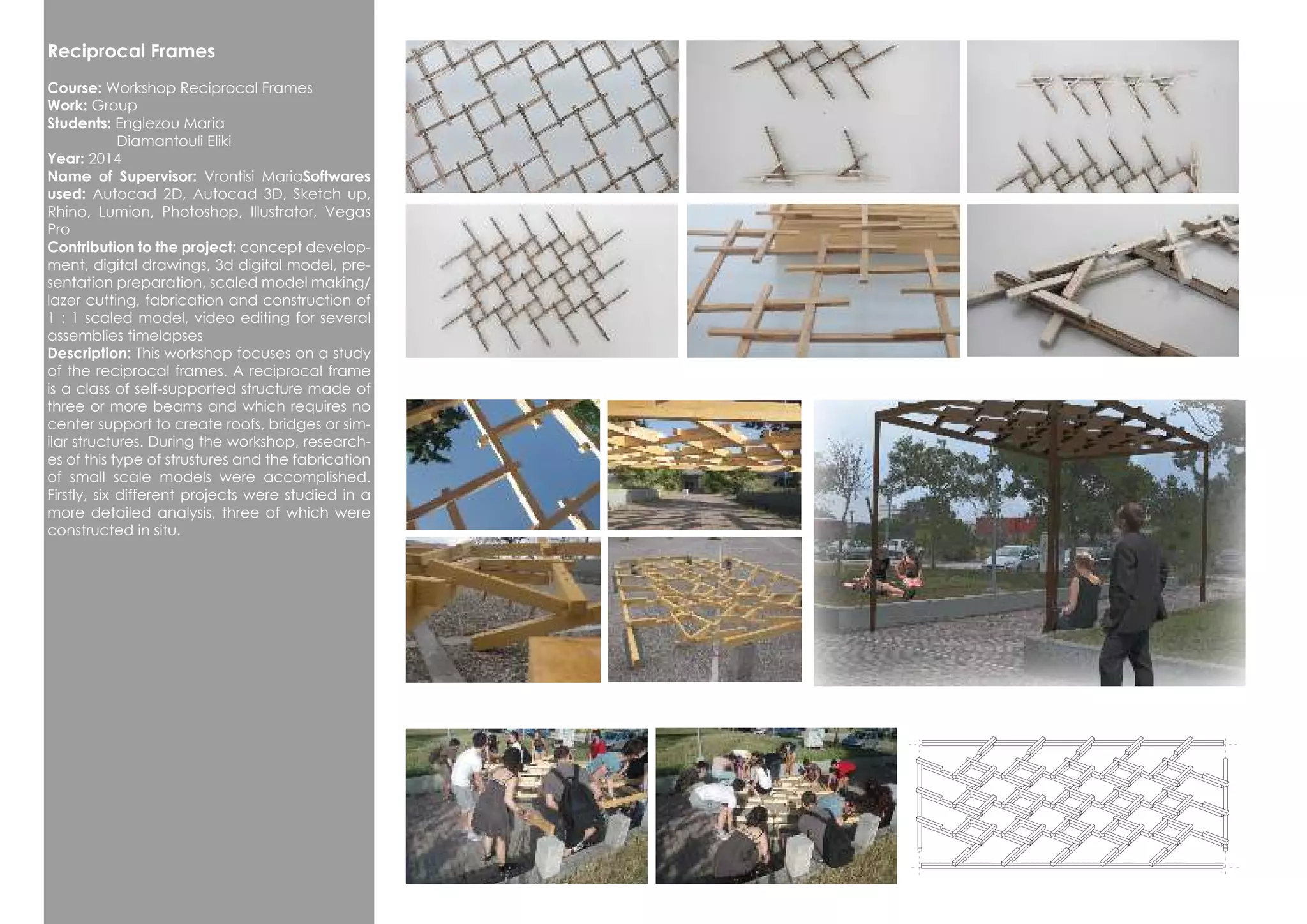 Reciprocal Frames

Course: Workshop Reciprocal Frames
Work: Group
Students: Englezou Maria
Diamantouli Eliki
Year: 2014
Name of Supervisor: Vrontisi MariaSoftwares used: Autocad 2D, Autocad 3D, Sketch up, Rhino, Lumion, Photoshop, Illustrator, Vegas Pro
Contribution to the project: concept development, digital drawings, 3d digital model, presentation preparation, scaled model making/ lazer cutting, fabrication and construction of 1 : 1 scaled model, video editing for several assemblies timelapses
Description: This workshop focuses on a study of the reciprocal frames. A reciprocal frame is a class of self-supported structure made of three or more beams and which requires no center support to create roofs, bridges or similar structures. During the workshop, researches of this type of strustures and the fabrication of small scale models were accomplished. Firstly, six different projects were studied in a more detailed analysis, three of which were constructed in situ.