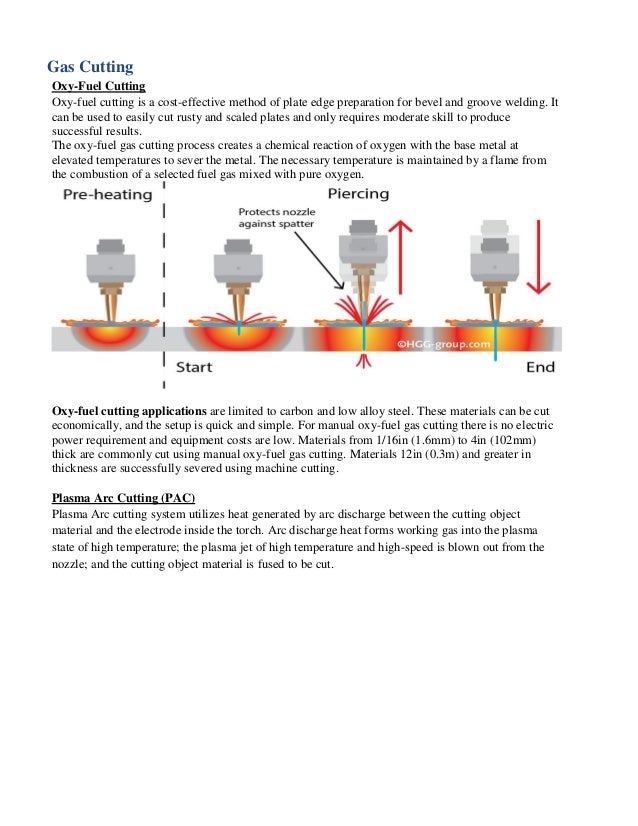 Gas Cutting

Oxy-Fuel Cutting

Oxy-fuel cutting is a cost-effective method of plate edge preparation for bevel and groove welding. It can be used to easily cut rusty and scaled plates and only requires moderate skill to produce successful results.
The oxy-fuel gas cutting process creates a chemical reaction of oxygen with the base metal at elevated temperatures to sever the metal. The necessary temperature is maintained by a flame from the combustion of a selected fuel gas mixed with pure oxygen.

Pre-heating

Piercing

Protects nozzle against spatter

©HGG-group.com

Start

End

Oxy-fuel cutting applications are limited to carbon and low alloy steel. These materials can be cut economically, and the setup is quick and simple. For manual oxy-fuel gas cutting there is no electric power requirement and equipment costs are low. Materials from 1/16in (1.6mm) to 4in (102mm) thick are commonly cut using manual oxy-fuel gas cutting. Materials 12in (0.3m) and greater in thickness are successfully severed using machine cutting.

Plasma Arc Cutting (PAC)

Plasma Arc cutting system utilizes heat generated by arc discharge between the cutting object material and the electrode inside the torch. Arc discharge heat forms working gas into the plasma state of high temperature; the plasma jet of high temperature and high-speed is blown out from the nozzle; and the cutting object material is fused to be cut.