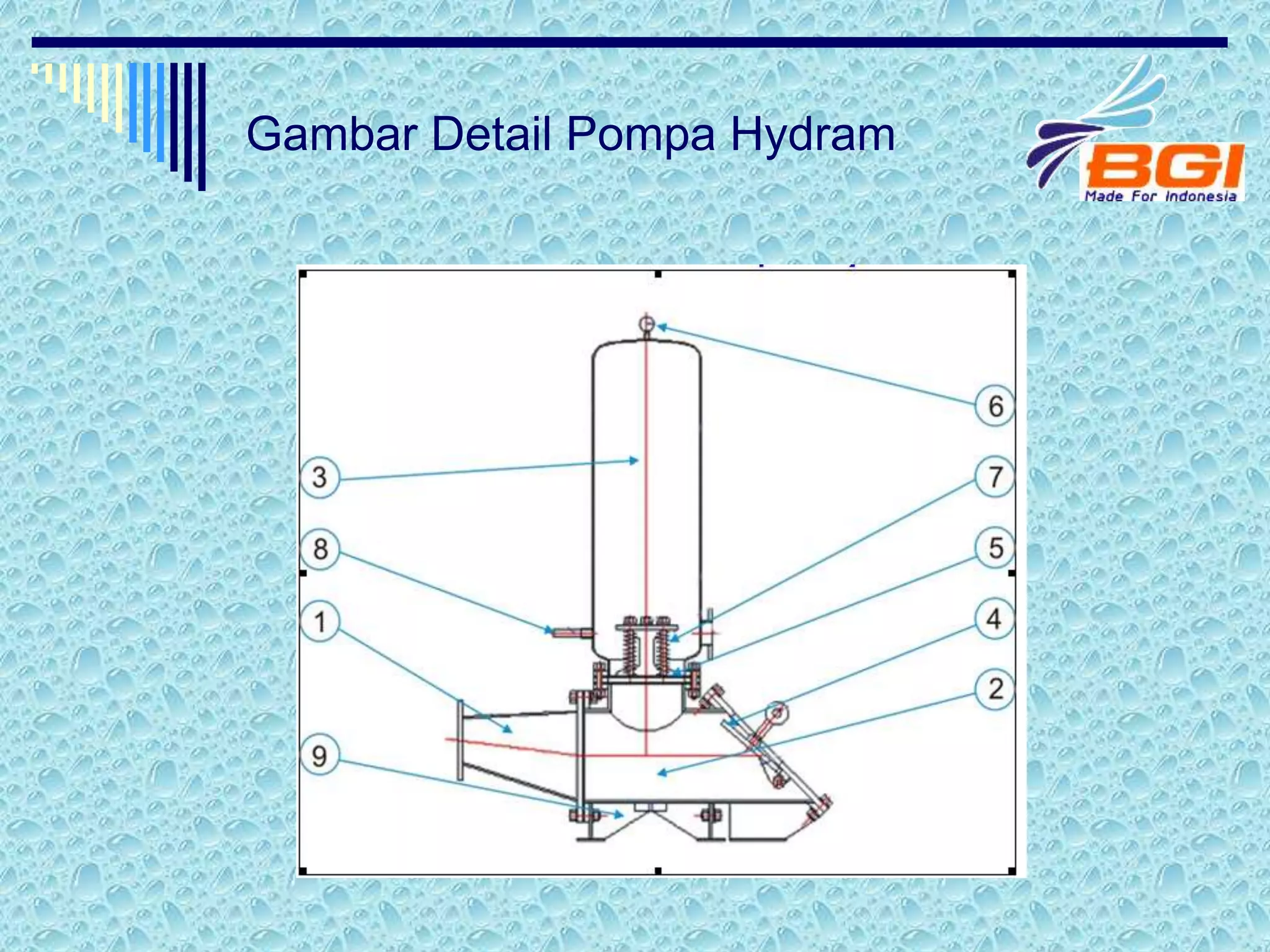 Gambar Detail Pompa Hydram

BGI
Made For Indonesia

6
3
7
8
5
1
4
2
9