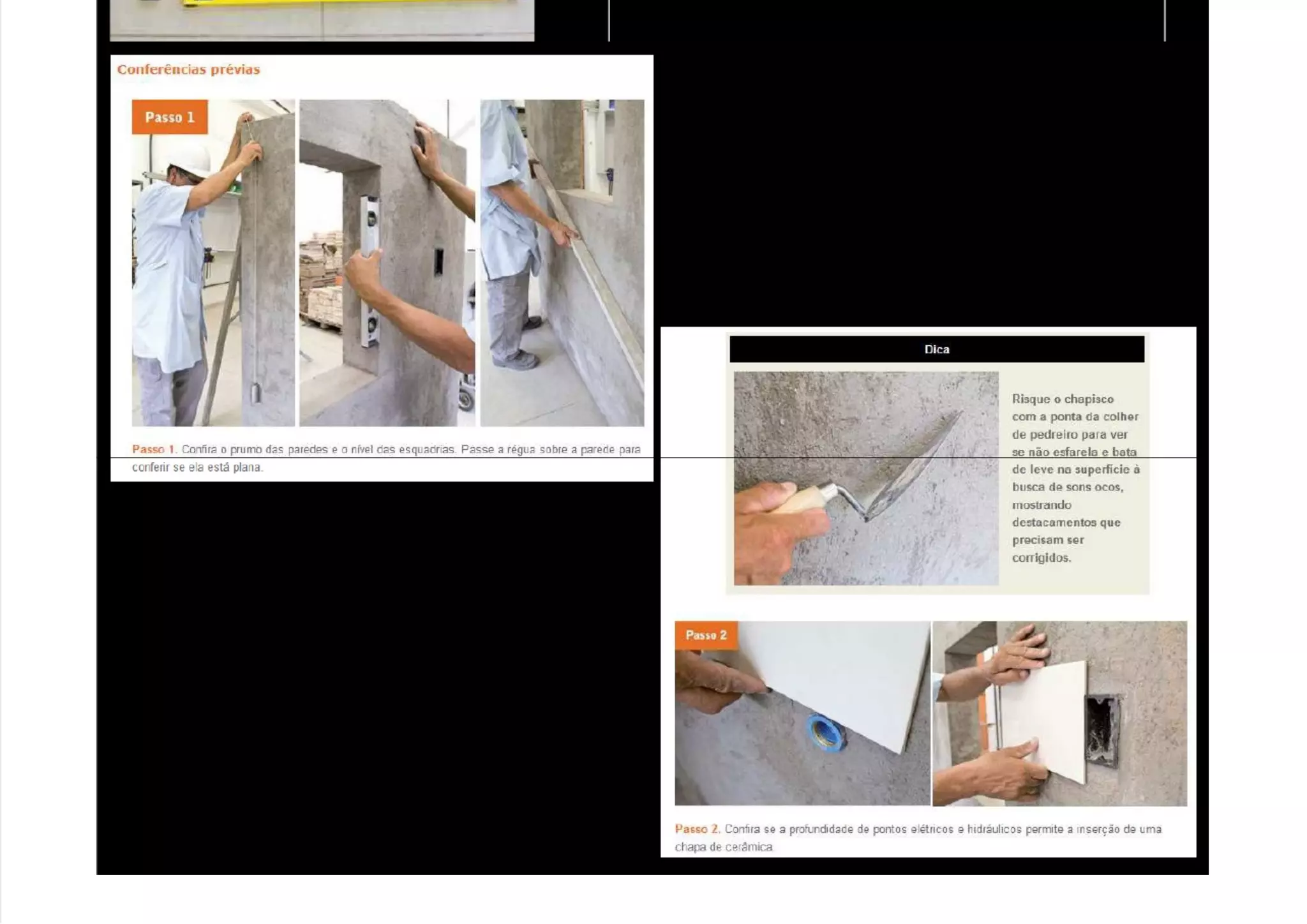 Conferências prévias

Passo 1

Passo 1. Confira o prumo das paredes e o nível das esquadrias. Passe a régua sobre a parede para conferir se ela está plana.

Dica

Risque o chapisco com a ponta da colher de pedreiro para ver se não esfarela e bata de leve na superfície à busca de sons ocos, mostrando destacamentos que precisam ser corrigidos.

Passo 2

Passo 2. Confira se a profundidade de pontos elétricos e hidráulicos permite a inserção de uma chapa de cerâmica.