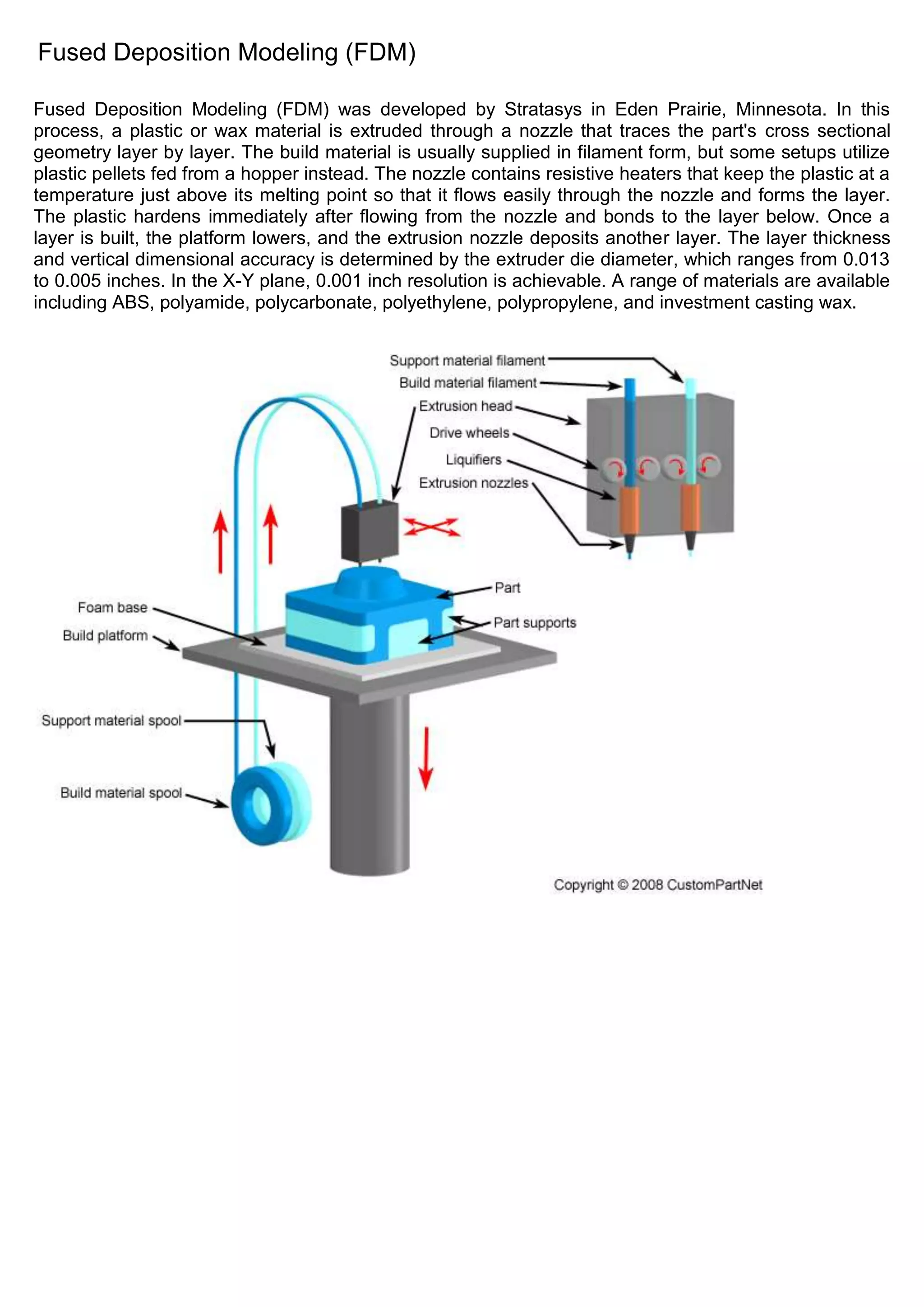 Fused Deposition Modeling (FDM)

Fused Deposition Modeling (FDM) was developed by Stratasys in Eden Prairie, Minnesota. In this process, a plastic or wax material is extruded through a nozzle that traces the part's cross sectional geometry layer by layer. The build material is usually supplied in filament form, but some setups utilize plastic pellets fed from a hopper instead. The nozzle contains resistive heaters that keep the plastic at a temperature just above its melting point so that it flows easily through the nozzle and forms the layer. The plastic hardens immediately after flowing from the nozzle and bonds to the layer below. Once a layer is built, the platform lowers, and the extrusion nozzle deposits another layer. The layer thickness and vertical dimensional accuracy is determined by the extruder die diameter, which ranges from 0.013 to 0.005 inches. In the X-Y plane, 0.001 inch resolution is achievable. A range of materials are available including ABS, polyamide, polycarbonate, polyethylene, polypropylene, and investment casting wax.

Support material filament
Build material filament
Extrusion head
Drive wheels
Liquifiers
Extrusion nozzles
Part
Part supports
Foam base
Build platform
Support material spool
Build material spool
Copyright © 2008 CustomPartNet