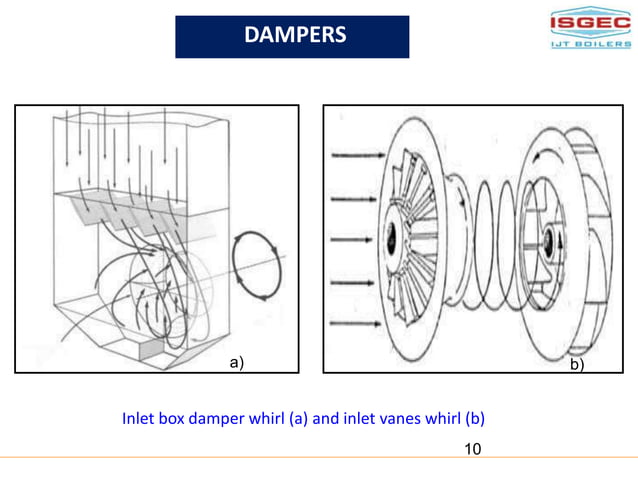 DAMPERS

ISGEC
IJT BOILERS

a)

b)

Inlet box damper whirl (a) and inlet vanes whirl (b)

10