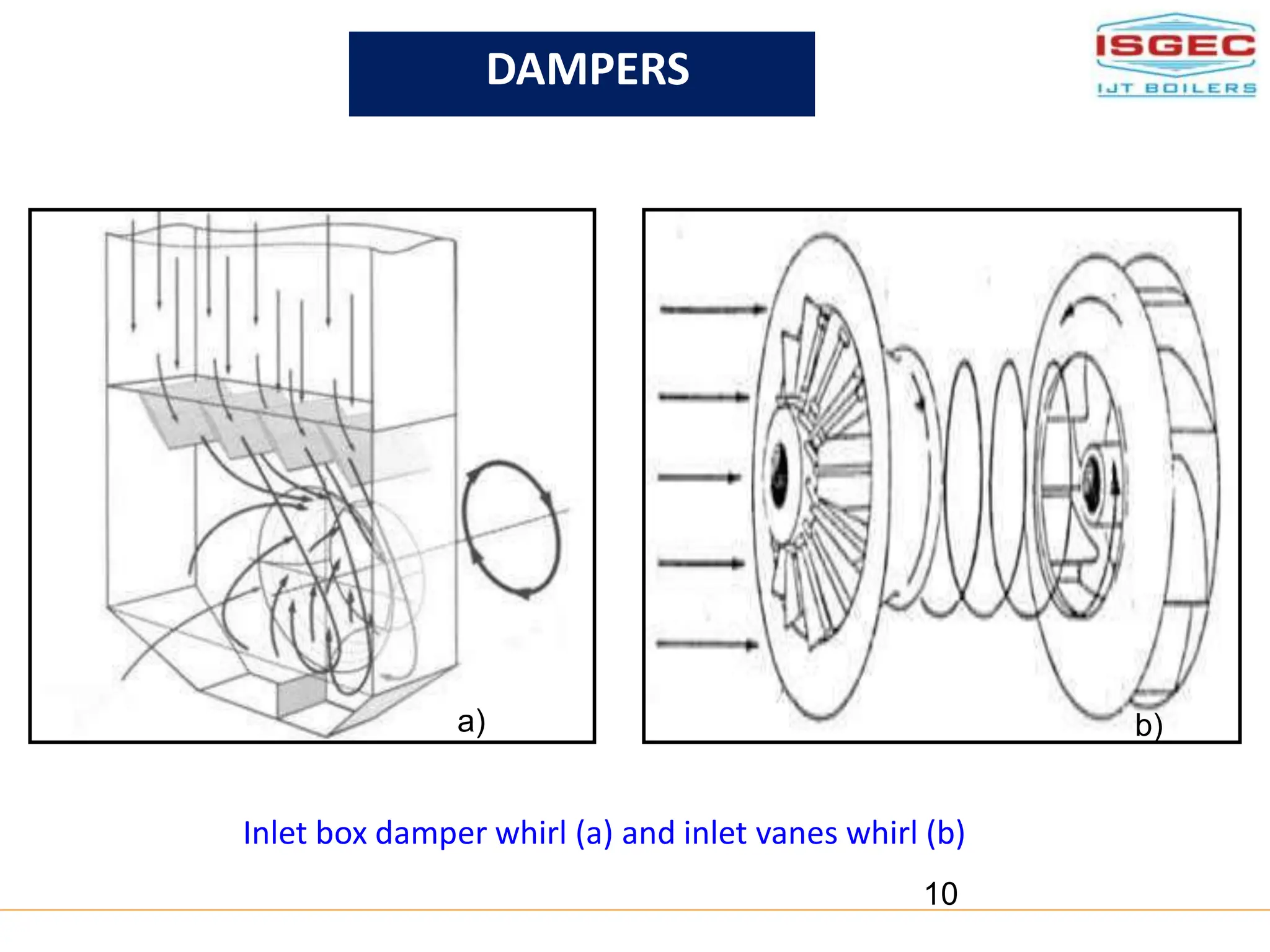 DAMPERS

ISGEC
IJT BOILERS

a)

b)

Inlet box damper whirl (a) and inlet vanes whirl (b)

10