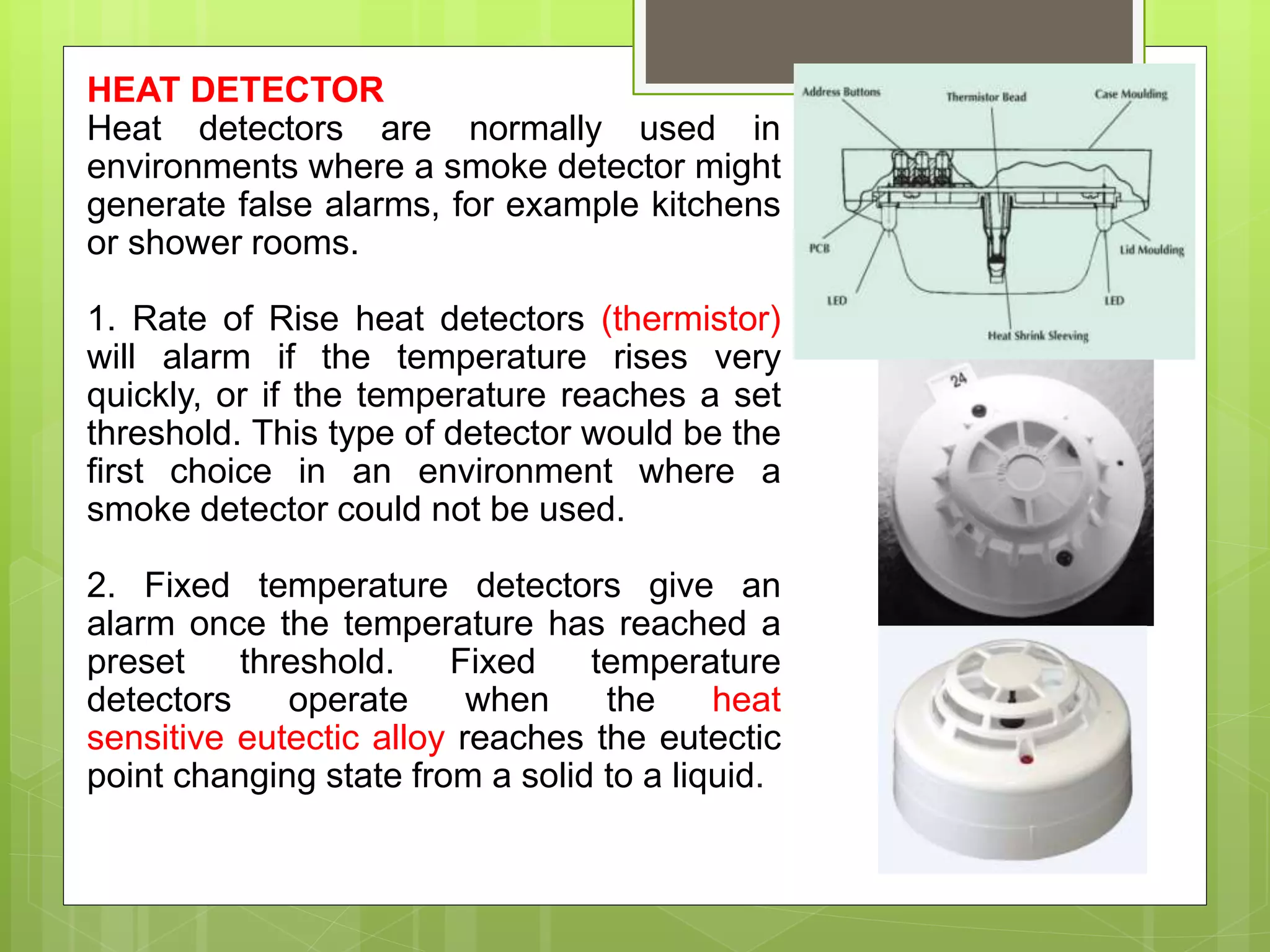 HEAT DETECTOR
Heat detectors are normally used in environments where a smoke detector might generate false alarms, for example kitchens or shower rooms.

1. Rate of Rise heat detectors (thermistor) will alarm if the temperature rises very quickly, or if the temperature reaches a set threshold. This type of detector would be the first choice in an environment where a smoke detector could not be used.

2. Fixed temperature detectors give an alarm once the temperature has reached a preset threshold. Fixed temperature detectors operate when the heat sensitive eutectic alloy reaches the eutectic point changing state from a solid to a liquid.

Address Buttons
Thermistor Bead
Case Moulding
PCB
Lid Moulding
LED
LED
Heat Shrink Sleeving

24