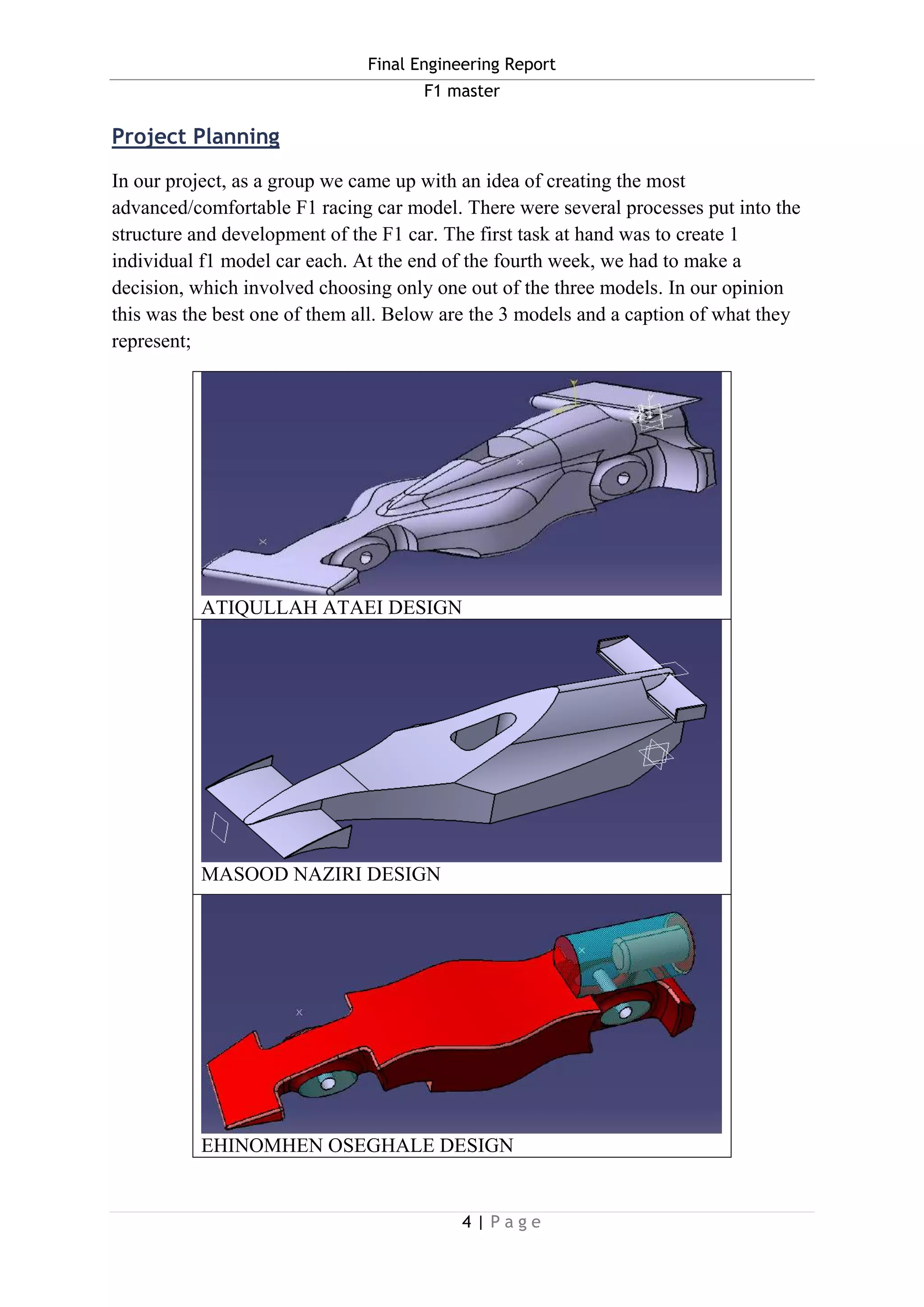 Final Engineering Report

F1 master

Project Planning

In our project, as a group we came up with an idea of creating the most advanced/comfortable F1 racing car model. There were several processes put into the structure and development of the F1 car. The first task at hand was to create 1 individual f1 model car each. At the end of the fourth week, we had to make a decision, which involved choosing only one out of the three models. In our opinion this was the best one of them all. Below are the 3 models and a caption of what they represent;

ATIQULLAH ATAEI DESIGN

MASOOD NAZIRI DESIGN

EHINOMHEN OSEGHALE DESIGN

4 | Page