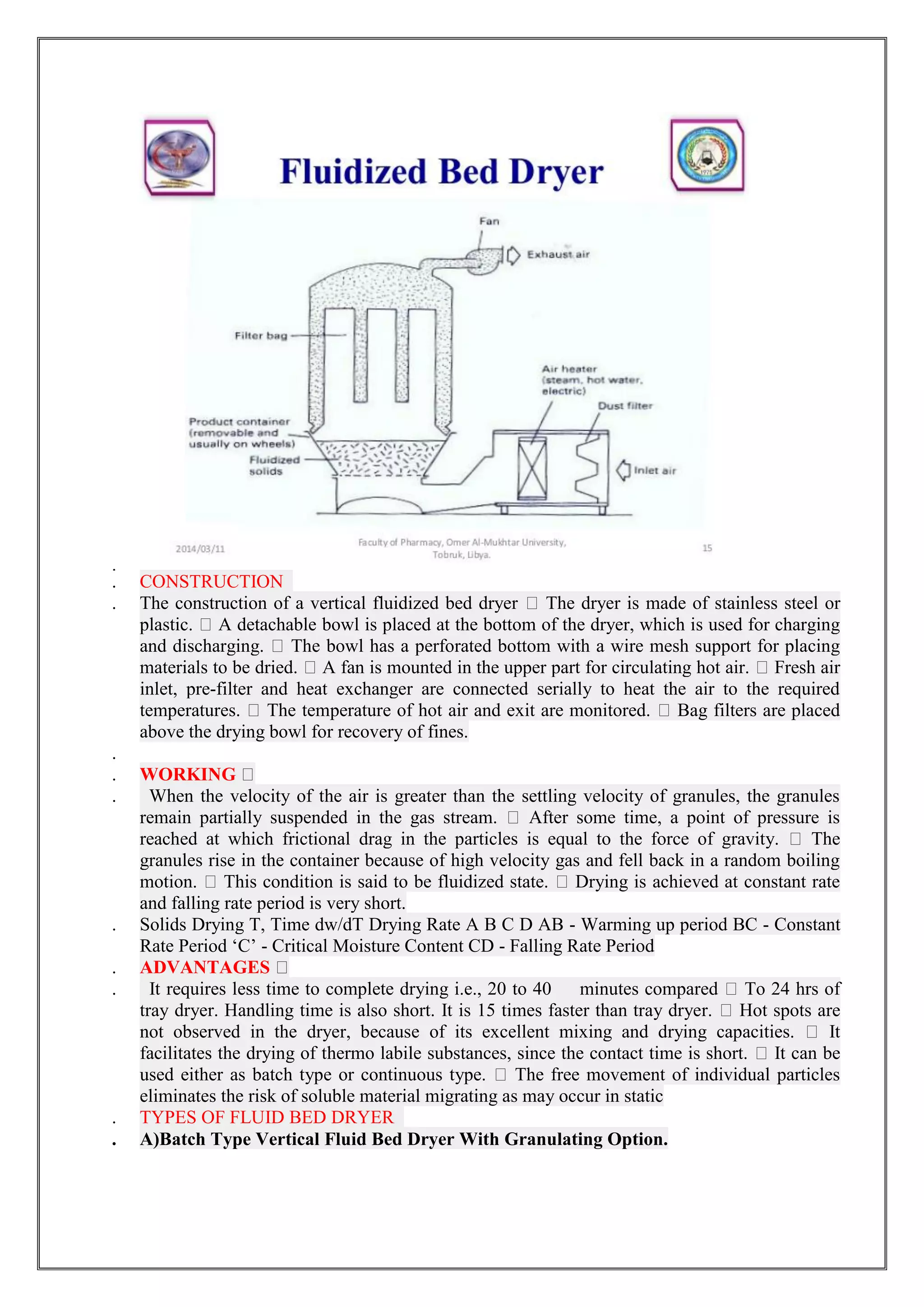 Fluidized Bed Dryer

Fan

Exhaust air

Filter bag

Air heater (steam, hot water, electric)

Dust filter

Product container (removable and usually on wheels)

Fluidized solids

Inlet air

2014/03/11

Faculty of Pharmacy, Omer Al-Mukhtar University, Tobruk, Libya.

15

.

. CONSTRUCTION

. The construction of a vertical fluidized bed dryer  The dryer is made of stainless steel or plastic.  A detachable bowl is placed at the bottom of the dryer, which is used for charging and discharging.  The bowl has a perforated bottom with a wire mesh support for placing materials to be dried.  A fan is mounted in the upper part for circulating hot air.  Fresh air inlet, pre-filter and heat exchanger are connected serially to heat the air to the required temperatures.  The temperature of hot air and exit are monitored.  Bag filters are placed above the drying bowl for recovery of fines.

.

. WORKING 

. When the velocity of the air is greater than the settling velocity of granules, the granules remain partially suspended in the gas stream.  After some time, a point of pressure is reached at which frictional drag in the particles is equal to the force of gravity.  The granules rise in the container because of high velocity gas and fell back in a random boiling motion.  This condition is said to be fluidized state.  Drying is achieved at constant rate and falling rate period is very short.

. Solids Drying T, Time dw/dT Drying Rate A B C D AB - Warming up period BC - Constant Rate Period ‘C’ - Critical Moisture Content CD - Falling Rate Period

. ADVANTAGES 

. It requires less time to complete drying i.e., 20 to 40 minutes compared  To 24 hrs of tray dryer. Handling time is also short. It is 15 times faster than tray dryer.  Hot spots are not observed in the dryer, because of its excellent mixing and drying capacities.  It facilitates the drying of thermo labile substances, since the contact time is short.  It can be used either as batch type or continuous type.  The free movement of individual particles eliminates the risk of soluble material migrating as may occur in static

. TYPES OF FLUID BED DRYER

. A)Batch Type Vertical Fluid Bed Dryer With Granulating Option.