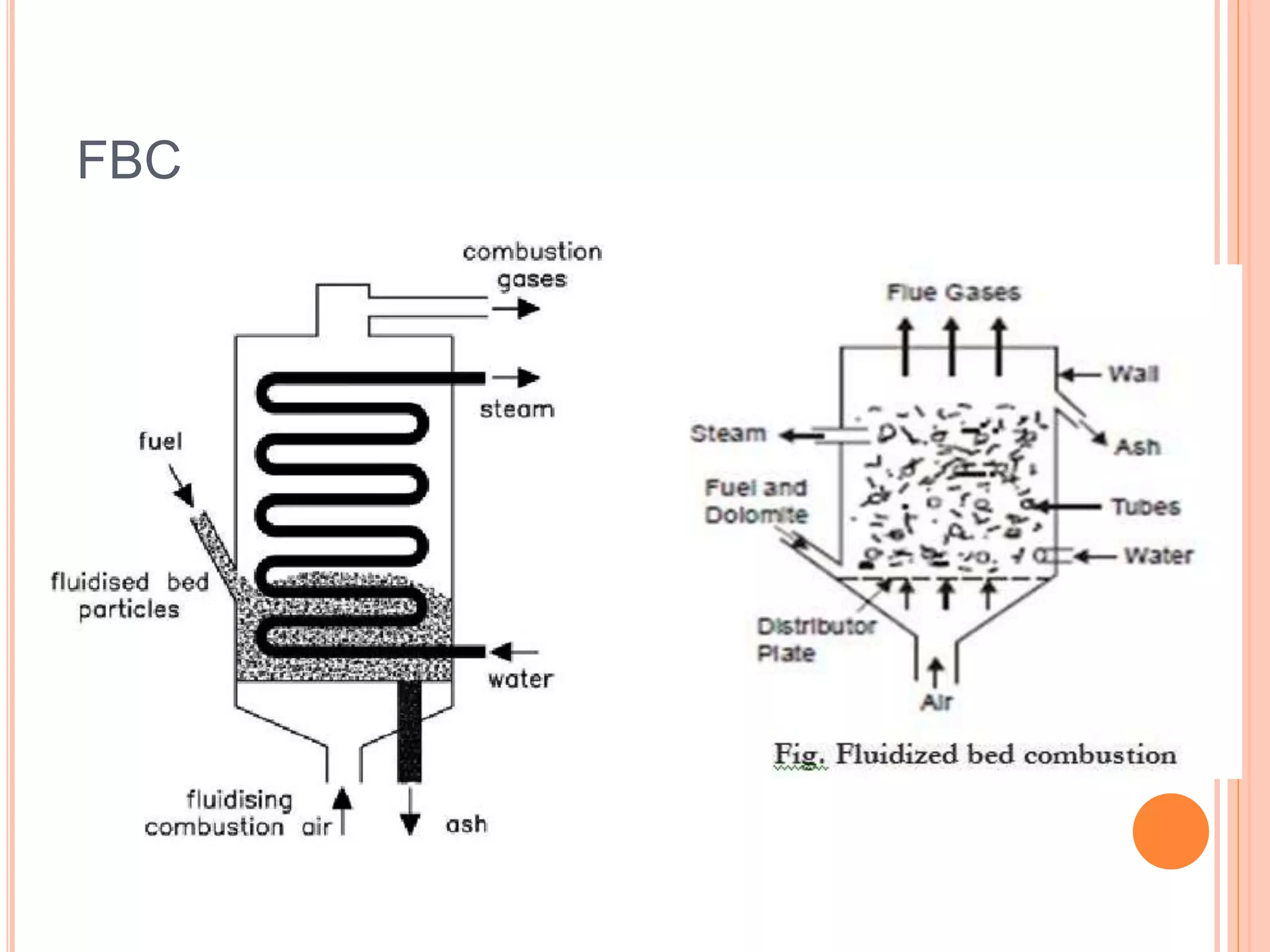 FBC

combustion gases

steam

fuel

fluidised bed particles

water

fluidising combustion air

ash

Flue Gases

Wall

Steam

Ash

Fuel and Dolomite

Tubes

Water

Distributor Plate

Air

Fig. Fluidized bed combustion