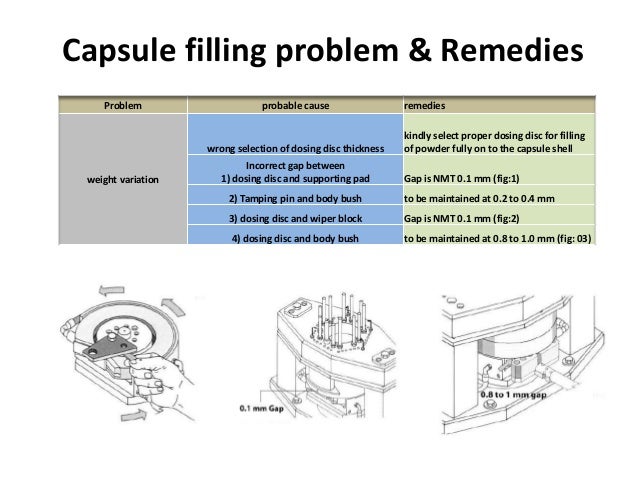 Capsule filling problem & Remedies

| Problem | probable cause | remedies |
|---|---|---|
| weight variation | wrong selection of dosing disc thickness | kindly select proper dosing disc for filling of powder fully on to the capsule shell |
| | Incorrect gap between 1) dosing disc and supporting pad | Gap is NMT 0.1 mm (fig:1) |
| | 2) Tamping pin and body bush | to be maintained at 0.2 to 0.4 mm |
| | 3) dosing disc and wiper block | Gap is NMT 0.1 mm (fig:2) |
| | 4) dosing disc and body bush | to be maintained at 0.8 to 1.0 mm (fig: 03) |

0.1 mm Gap

0.8 to 1 mm gap