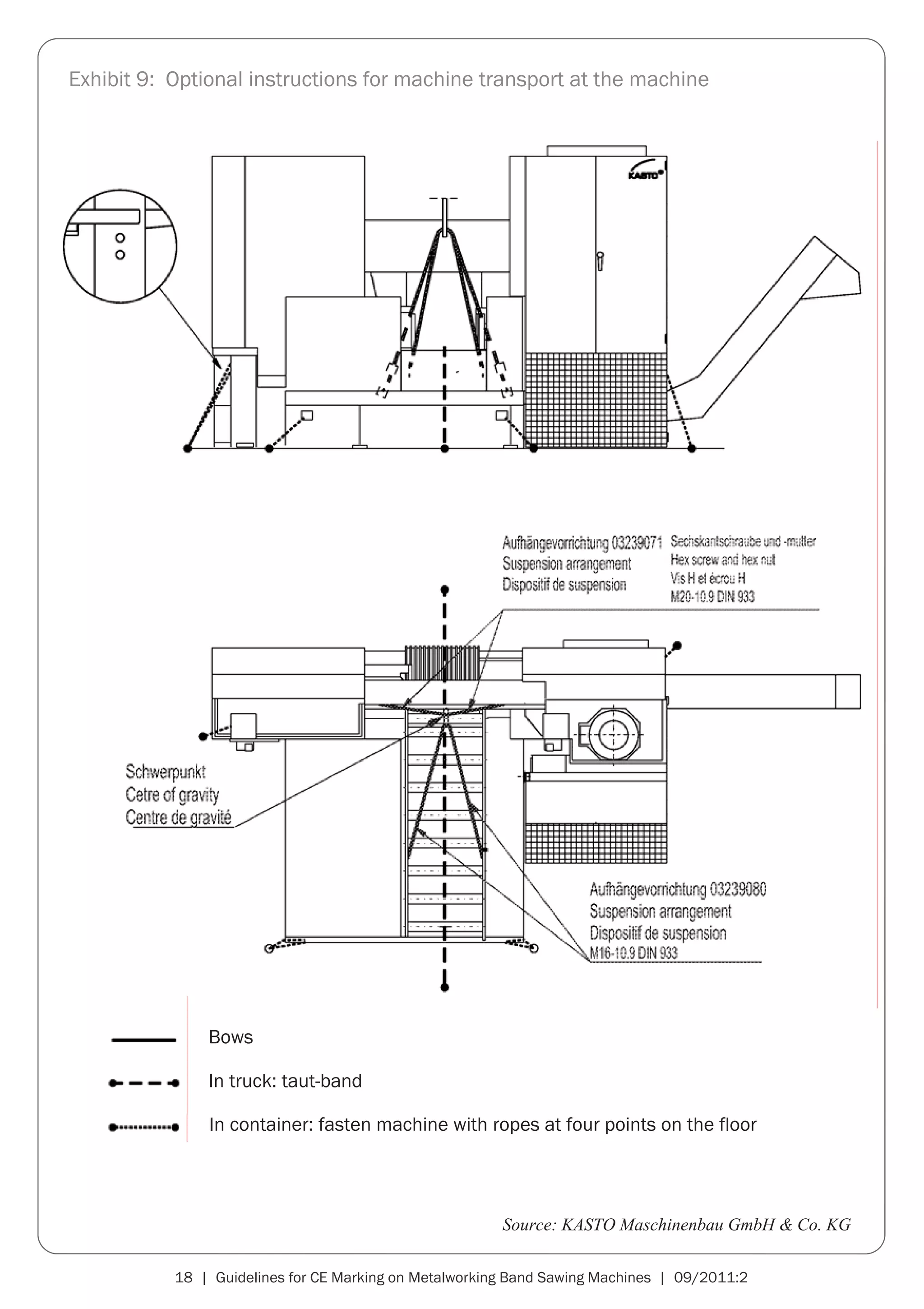 Exhibit 9: Optional instructions for machine transport at the machine

KASTO

Aufhängevorrichtung 03239071
Suspension arrangement
Dispositif de suspension

Sechskantschraube und -mutter
Hex screw and hex nut
Vis H et écrou H
M20-10.9 DIN 933

Schwerpunkt
Cetre of gravity
Centre de gravité

Aufhängevorrichtung 03239080
Suspension arrangement
Dispositif de suspension
M16-10.9 DIN 933

Bows

In truck: taut-band

In container: fasten machine with ropes at four points on the floor

Source: KASTO Maschinenbau GmbH & Co. KG

18 | Guidelines for CE Marking on Metalworking Band Sawing Machines | 09/2011:2