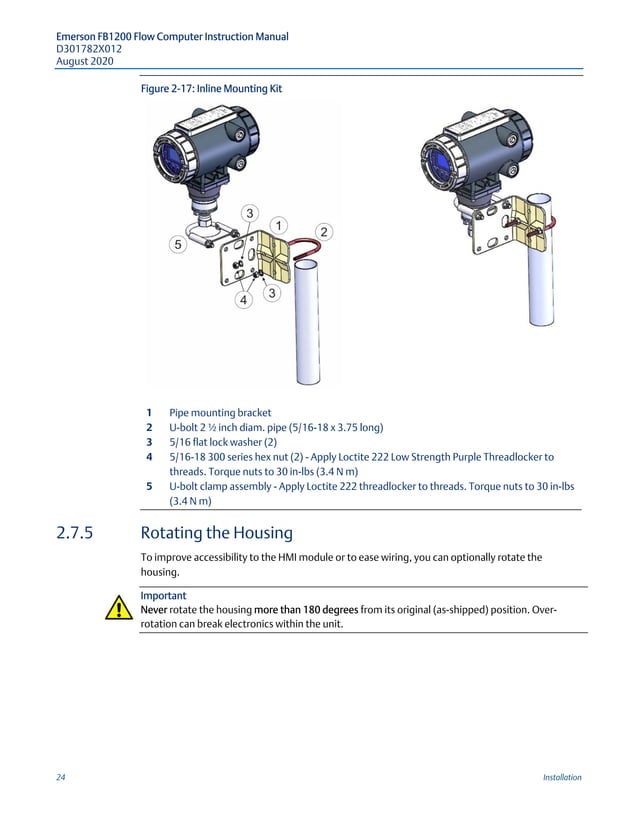 Emerson FB1200 Flow Computer Instruction Manual
D301782X012
August 2020

Figure 2-17: Inline Mounting Kit

3
1
2
5
4
3

1 Pipe mounting bracket
2 U-bolt 2 ½ inch diam. pipe (5/16-18 x 3.75 long)
3 5/16 flat lock washer (2)
4 5/16-18 300 series hex nut (2) - Apply Loctite 222 Low Strength Purple Threadlocker to threads. Torque nuts to 30 in-lbs (3.4 N m)
5 U-bolt clamp assembly - Apply Loctite 222 threadlocker to threads. Torque nuts to 30 in-lbs (3.4 N m)

2.7.5 Rotating the Housing

To improve accessibility to the HMI module or to ease wiring, you can optionally rotate the housing.

Important
Never rotate the housing more than 180 degrees from its original (as-shipped) position. Over-rotation can break electronics within the unit.

24 Installation