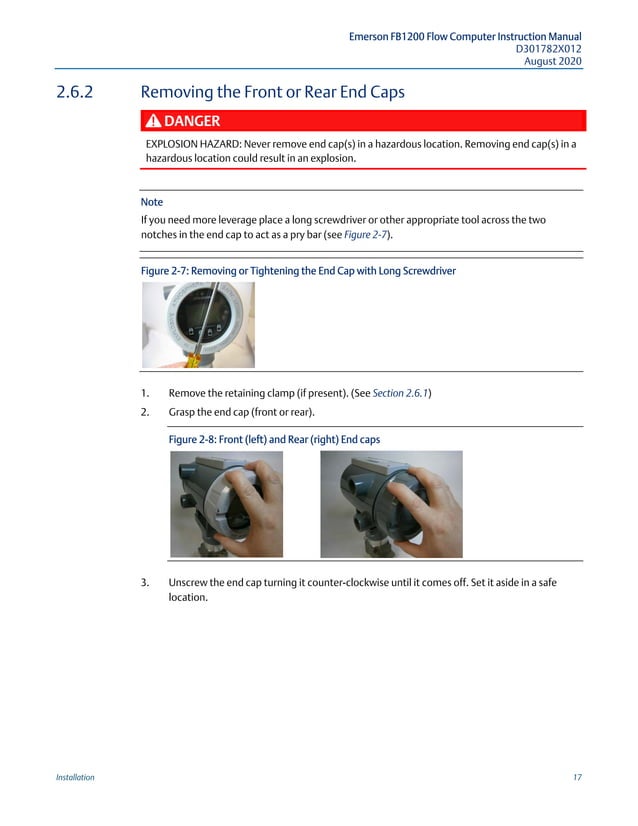 Emerson FB1200 Flow Computer Instruction Manual
D301782X012
August 2020

2.6.2 Removing the Front or Rear End Caps

DANGER

EXPLOSION HAZARD: Never remove end cap(s) in a hazardous location. Removing end cap(s) in a hazardous location could result in an explosion.

Note

If you need more leverage place a long screwdriver or other appropriate tool across the two notches in the end cap to act as a pry bar (see Figure 2-7).

Figure 2-7: Removing or Tightening the End Cap with Long Screwdriver

1. Remove the retaining clamp (if present). (See Section 2.6.1)

2. Grasp the end cap (front or rear).

Figure 2-8: Front (left) and Rear (right) End caps

3. Unscrew the end cap turning it counter-clockwise until it comes off. Set it aside in a safe location.

Installation 17