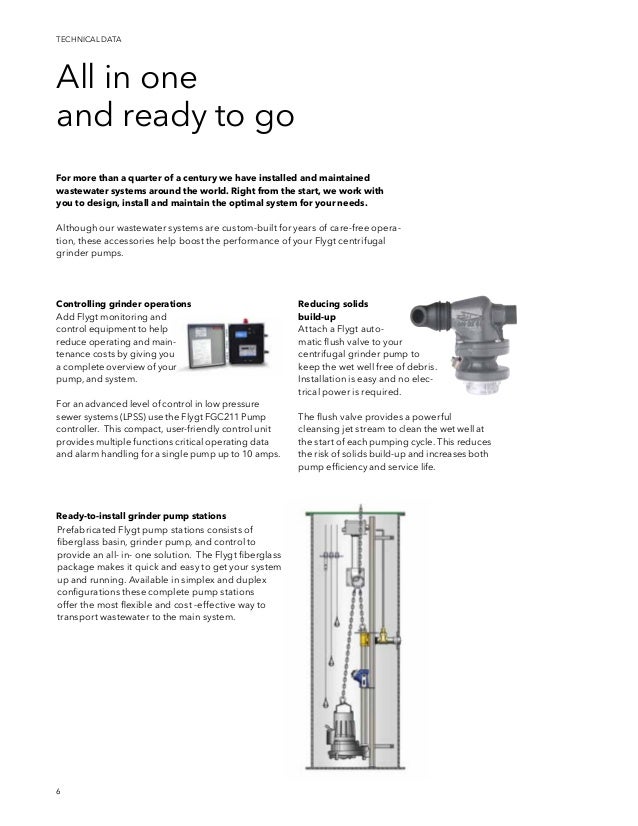 TECHNICAL DATA

All in one
and ready to go

For more than a quarter of a century we have installed and maintained wastewater systems around the world. Right from the start, we work with you to design, install and maintain the optimal system for your needs.

Although our wastewater systems are custom-built for years of care-free operation, these accessories help boost the performance of your Flygt centrifugal grinder pumps.

Controlling grinder operations
Add Flygt monitoring and control equipment to help reduce operating and maintenance costs by giving you a complete overview of your pump, and system.

For an advanced level of control in low pressure sewer systems (LPSS) use the Flygt FGC211 Pump controller. This compact, user-friendly control unit provides multiple functions critical operating data and alarm handling for a single pump up to 10 amps.

Reducing solids build-up
Attach a Flygt automatic flush valve to your centrifugal grinder pump to keep the wet well free of debris. Installation is easy and no electrical power is required.

The flush valve provides a powerful cleansing jet stream to clean the wet well at the start of each pumping cycle. This reduces the risk of solids build-up and increases both pump efficiency and service life.

Ready-to-install grinder pump stations
Prefabricated Flygt pump stations consists of fiberglass basin, grinder pump, and control to provide an all- in- one solution. The Flygt fiberglass package makes it quick and easy to get your system up and running. Available in simplex and duplex configurations these complete pump stations offer the most flexible and cost -effective way to transport wastewater to the main system.

6