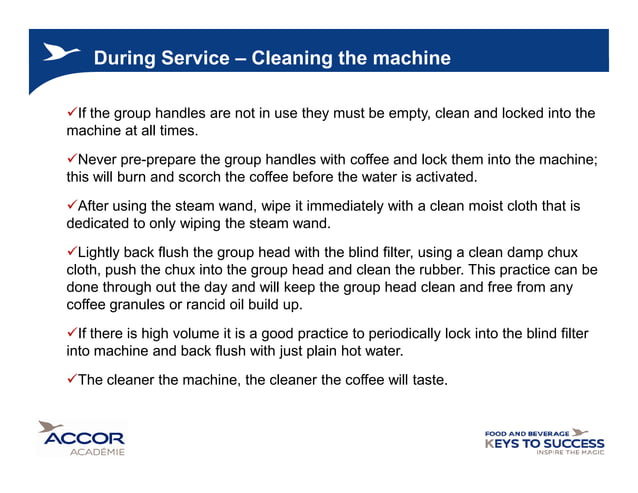 During Service – Cleaning the machine

✓If the group handles are not in use they must be empty, clean and locked into the machine at all times.

✓Never pre-prepare the group handles with coffee and lock them into the machine; this will burn and scorch the coffee before the water is activated.

✓After using the steam wand, wipe it immediately with a clean moist cloth that is dedicated to only wiping the steam wand.

✓Lightly back flush the group head with the blind filter, using a clean damp chux cloth, push the chux into the group head and clean the rubber. This practice can be done through out the day and will keep the group head clean and free from any coffee granules or rancid oil build up.

✓If there is high volume it is a good practice to periodically lock into the blind filter into machine and back flush with just plain hot water.

✓The cleaner the machine, the cleaner the coffee will taste.

ACCOR ACADÉMIE

FOOD AND BEVERAGE KEYS TO SUCCESS INSPIRE THE MAGIC