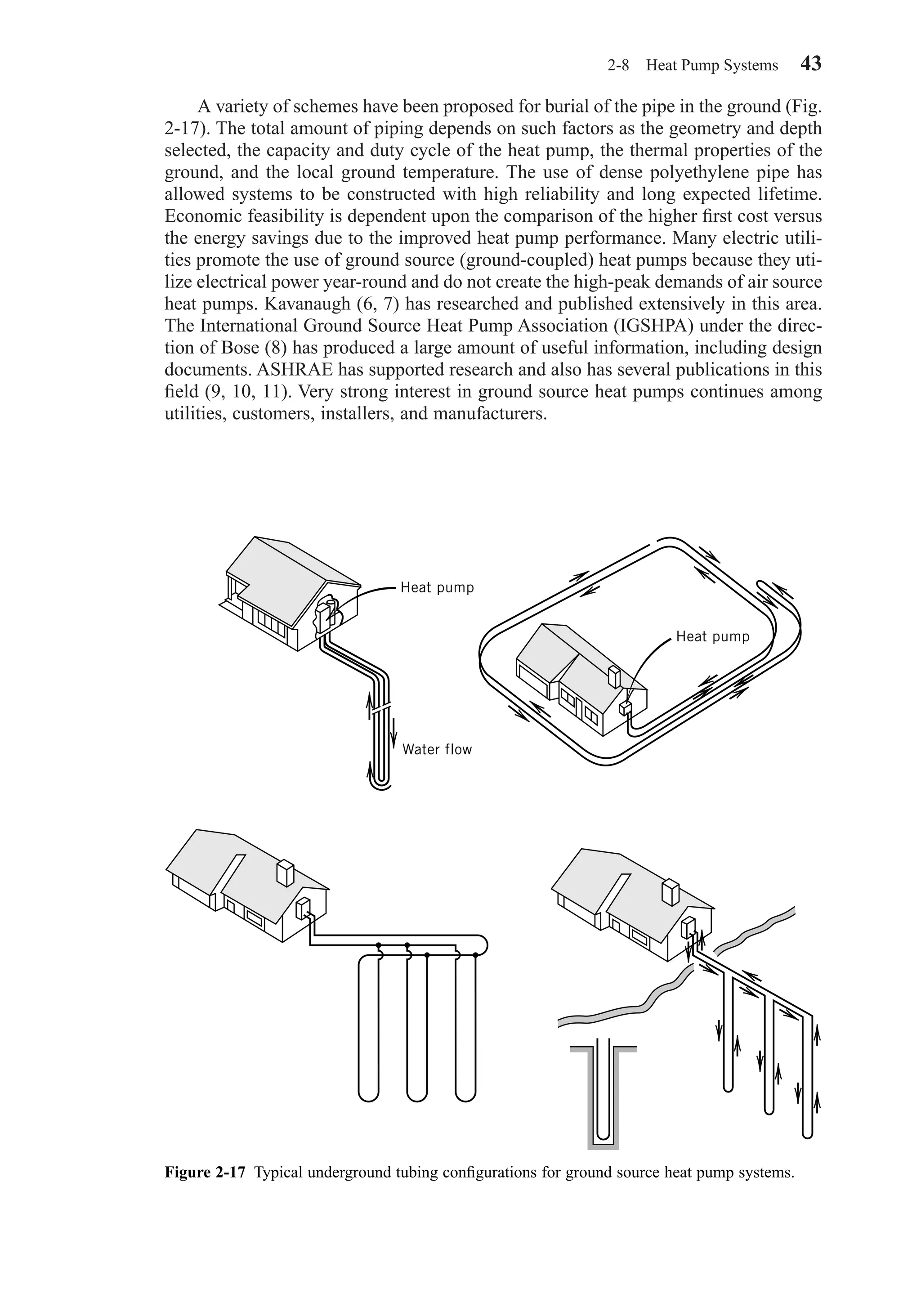 2-8 Heat Pump Systems 43

A variety of schemes have been proposed for burial of the pipe in the ground (Fig. 2-17). The total amount of piping depends on such factors as the geometry and depth selected, the capacity and duty cycle of the heat pump, the thermal properties of the ground, and the local ground temperature. The use of dense polyethylene pipe has allowed systems to be constructed with high reliability and long expected lifetime. Economic feasibility is dependent upon the comparison of the higher first cost versus the energy savings due to the improved heat pump performance. Many electric utilities promote the use of ground source (ground-coupled) heat pumps because they utilize electrical power year-round and do not create the high-peak demands of air source heat pumps. Kavanaugh (6, 7) has researched and published extensively in this area. The International Ground Source Heat Pump Association (IGSHPA) under the direction of Bose (8) has produced a large amount of useful information, including design documents. ASHRAE has supported research and also has several publications in this field (9, 10, 11). Very strong interest in ground source heat pumps continues among utilities, customers, installers, and manufacturers.

Heat pump

Water flow

Heat pump

Figure 2-17 Typical underground tubing configurations for ground source heat pump systems.