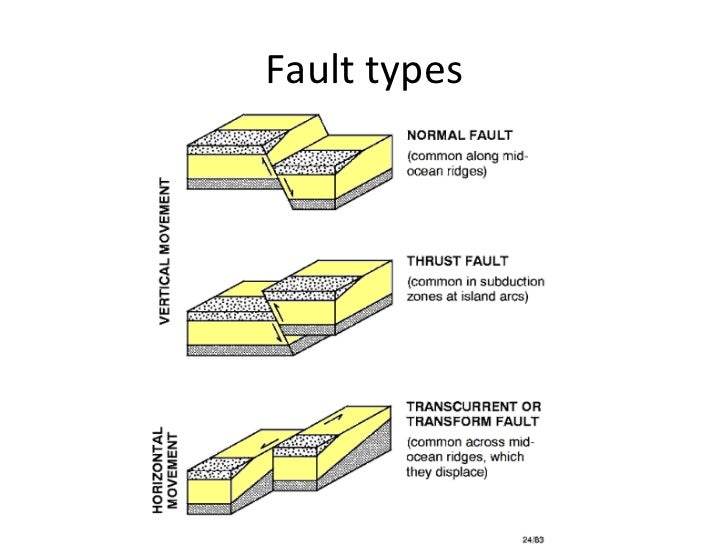 Fault types

VERTICAL MOVEMENT

NORMAL FAULT
(common along mid-ocean ridges)

THRUST FAULT
(common in subduction zones at island arcs)

HORIZONTAL MOVEMENT

TRANSCURRENT OR TRANSFORM FAULT
(common across mid-ocean ridges, which they displace)

24/83