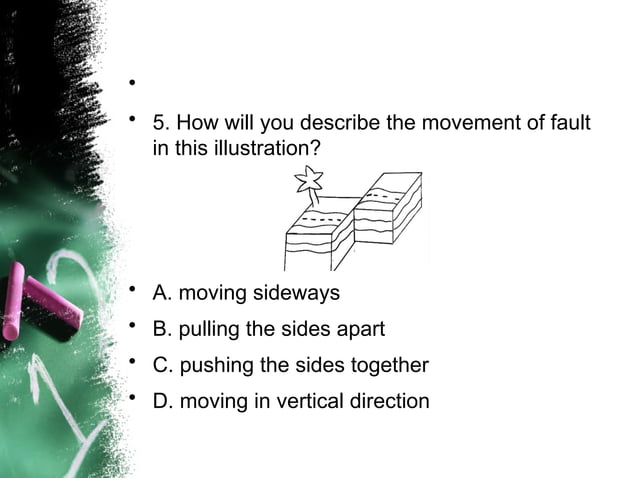 •

• 5. How will you describe the movement of fault in this illustration?

• A. moving sideways
• B. pulling the sides apart
• C. pushing the sides together
• D. moving in vertical direction