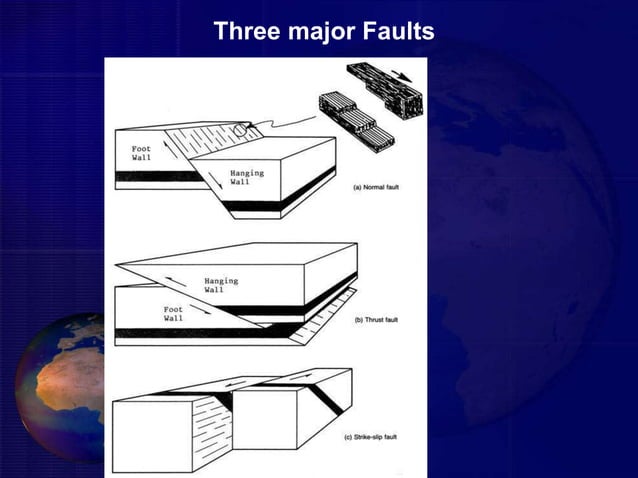 Three major Faults

Foot Wall

Hanging Wall

(a) Normal fault

Hanging Wall

Foot Wall

(b) Thrust fault

(c) Strike-slip fault