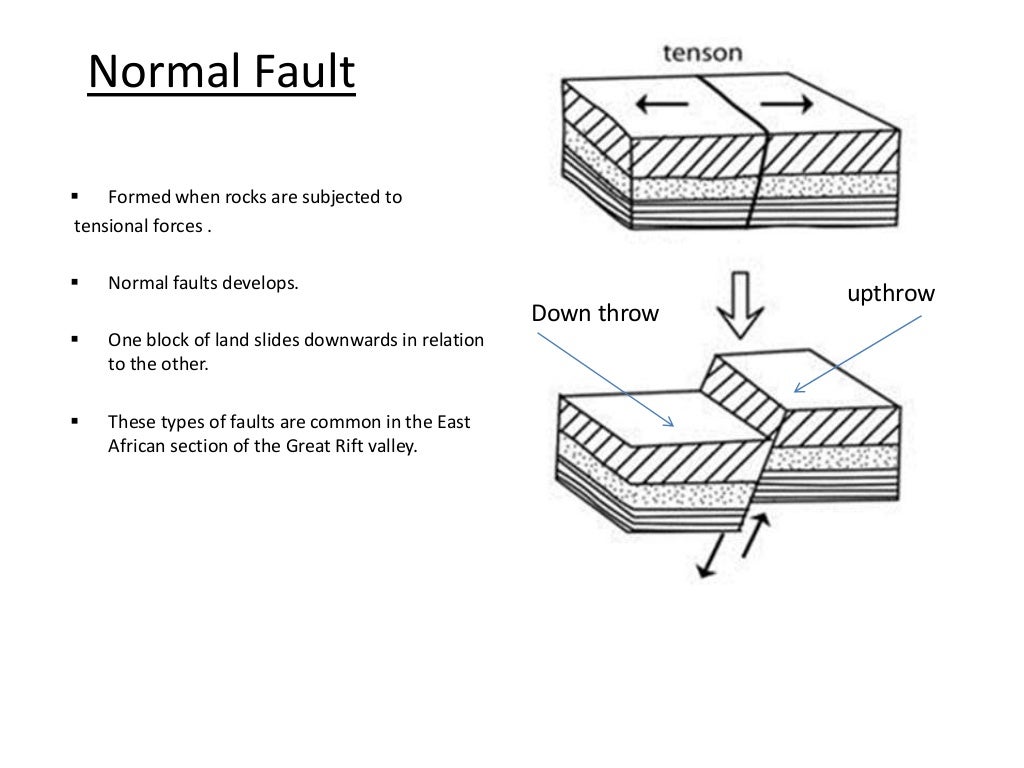 Normal Fault

▪ Formed when rocks are subjected to tensional forces .

▪ Normal faults develops.

▪ One block of land slides downwards in relation to the other.

▪ These types of faults are common in the East African section of the Great Rift valley.

tenson

Down throw

upthrow