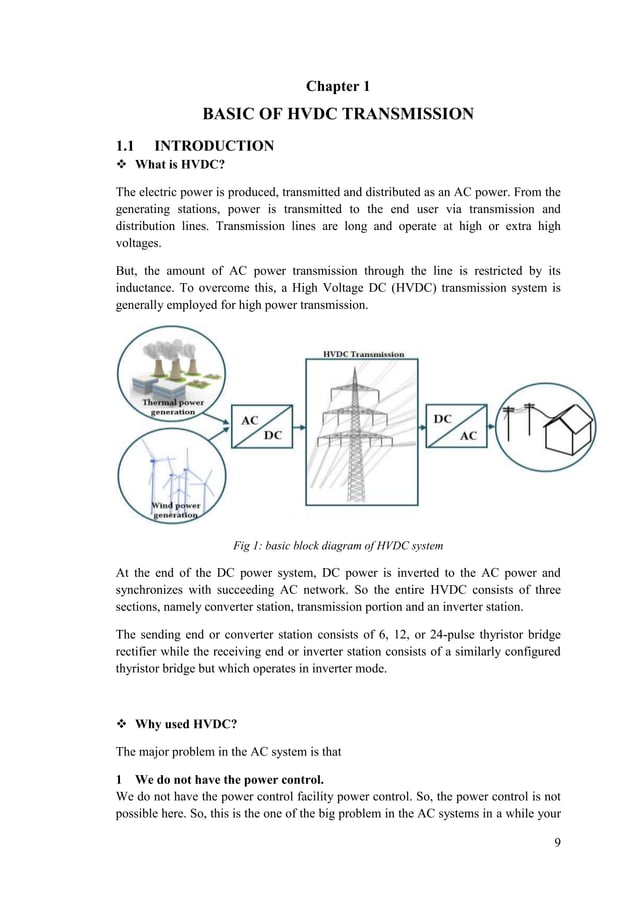 Chapter 1

BASIC OF HVDC TRANSMISSION

1.1 INTRODUCTION

❖ What is HVDC?

The electric power is produced, transmitted and distributed as an AC power. From the generating stations, power is transmitted to the end user via transmission and distribution lines. Transmission lines are long and operate at high or extra high voltages.

But, the amount of AC power transmission through the line is restricted by its inductance. To overcome this, a High Voltage DC (HVDC) transmission system is generally employed for high power transmission.

Thermal power generation

Wind power generation

AC

DC

HVDC Transmission

DC

AC

Fig 1: basic block diagram of HVDC system

At the end of the DC power system, DC power is inverted to the AC power and synchronizes with succeeding AC network. So the entire HVDC consists of three sections, namely converter station, transmission portion and an inverter station.

The sending end or converter station consists of 6, 12, or 24-pulse thyristor bridge rectifier while the receiving end or inverter station consists of a similarly configured thyristor bridge but which operates in inverter mode.

❖ Why used HVDC?

The major problem in the AC system is that

1 We do not have the power control.

We do not have the power control facility power control. So, the power control is not possible here. So, this is the one of the big problem in the AC systems in a while your

9