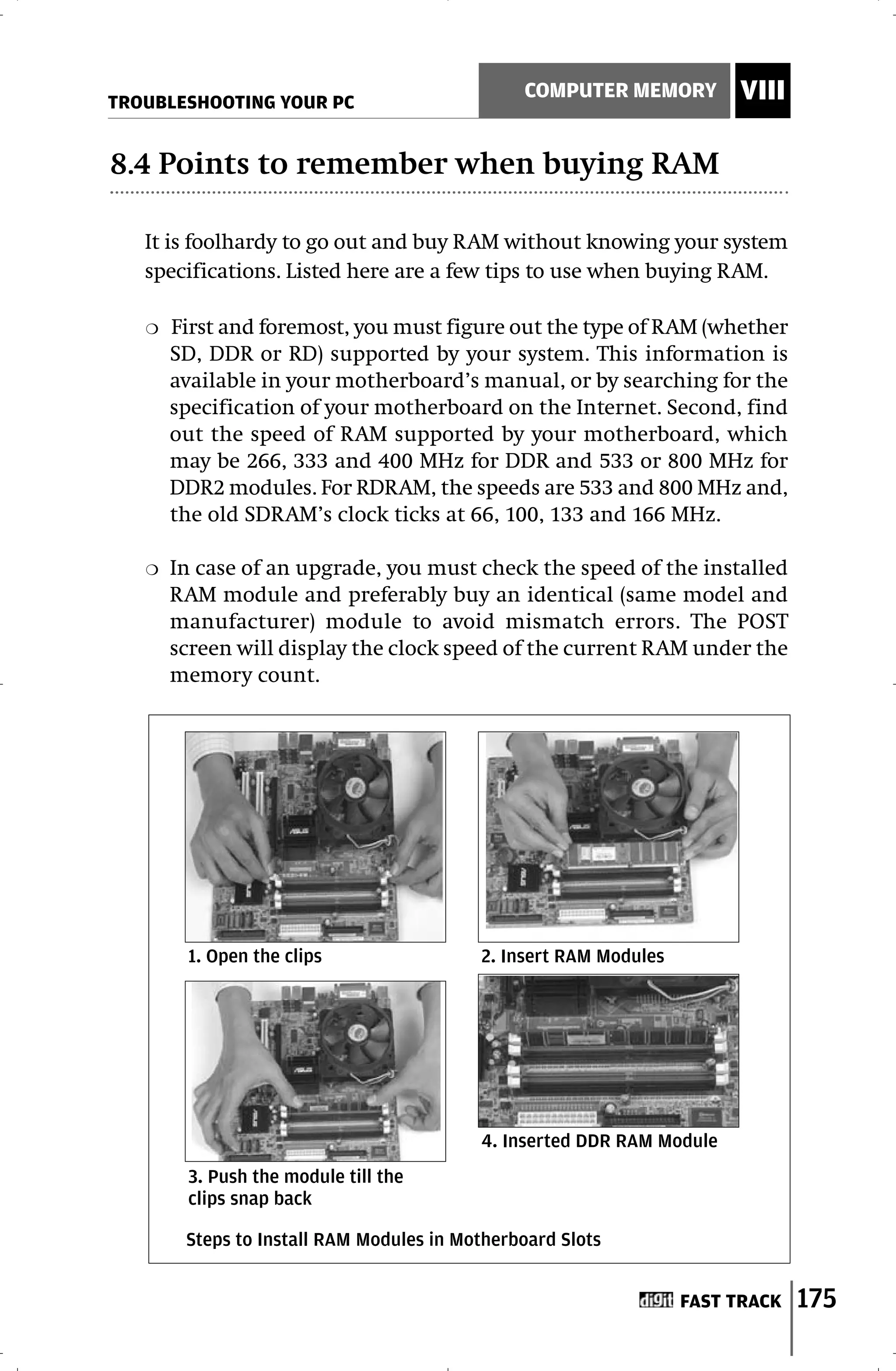 TROUBLESHOOTING YOUR PC

COMPUTER MEMORY VIII

8.4 Points to remember when buying RAM

It is foolhardy to go out and buy RAM without knowing your system specifications. Listed here are a few tips to use when buying RAM.

❍ First and foremost, you must figure out the type of RAM (whether SD, DDR or RD) supported by your system. This information is available in your motherboard's manual, or by searching for the specification of your motherboard on the Internet. Second, find out the speed of RAM supported by your motherboard, which may be 266, 333 and 400 MHz for DDR and 533 or 800 MHz for DDR2 modules. For RDRAM, the speeds are 533 and 800 MHz and, the old SDRAM's clock ticks at 66, 100, 133 and 166 MHz.

❍ In case of an upgrade, you must check the speed of the installed RAM module and preferably buy an identical (same model and manufacturer) module to avoid mismatch errors. The POST screen will display the clock speed of the current RAM under the memory count.

1. Open the clips

2. Insert RAM Modules

3. Push the module till the clips snap back

4. Inserted DDR RAM Module

Steps to Install RAM Modules in Motherboard Slots

digit FAST TRACK 175