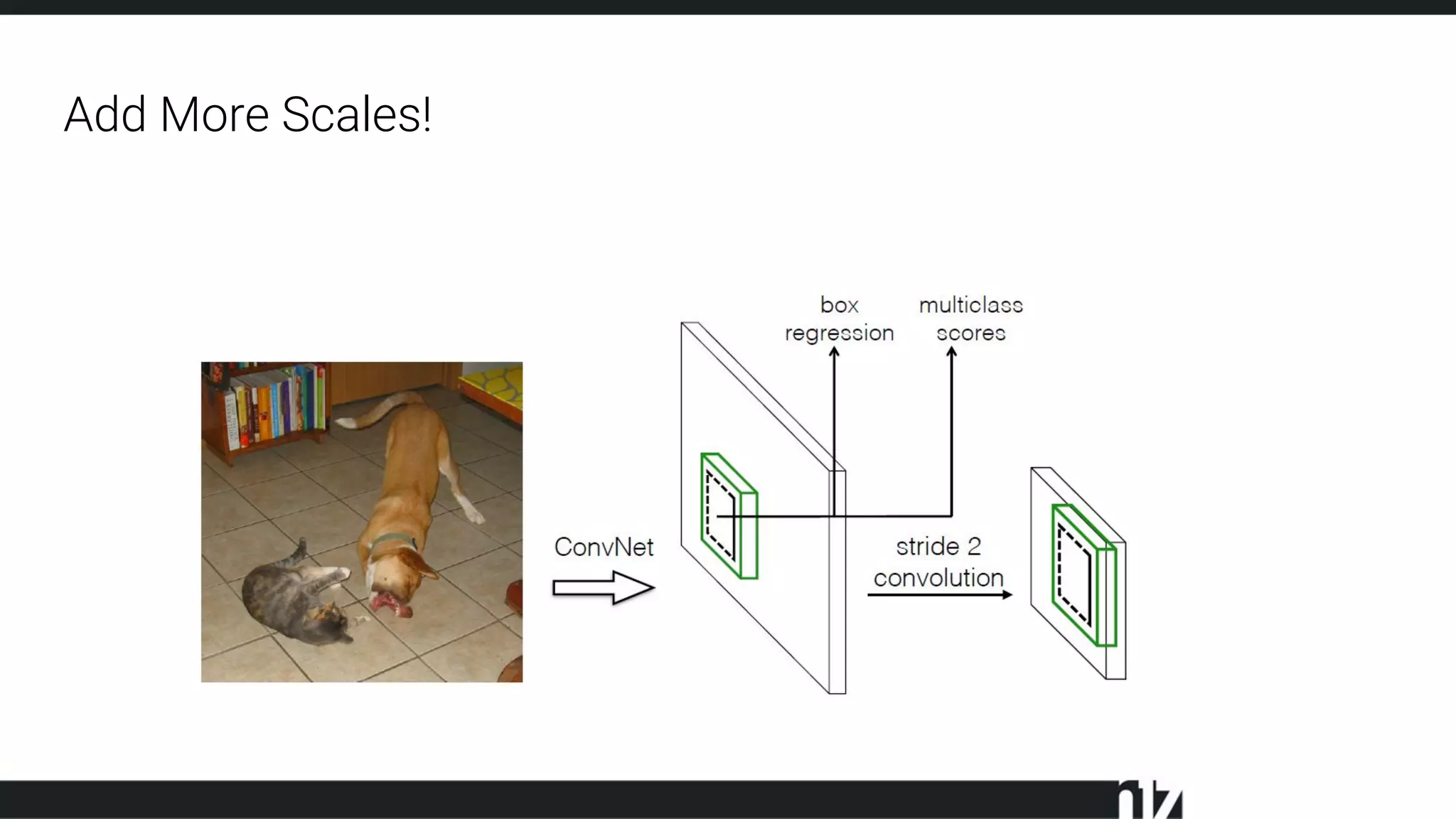 Add More Scales!

box regression

multiclass scores

ConvNet

stride 2 convolution