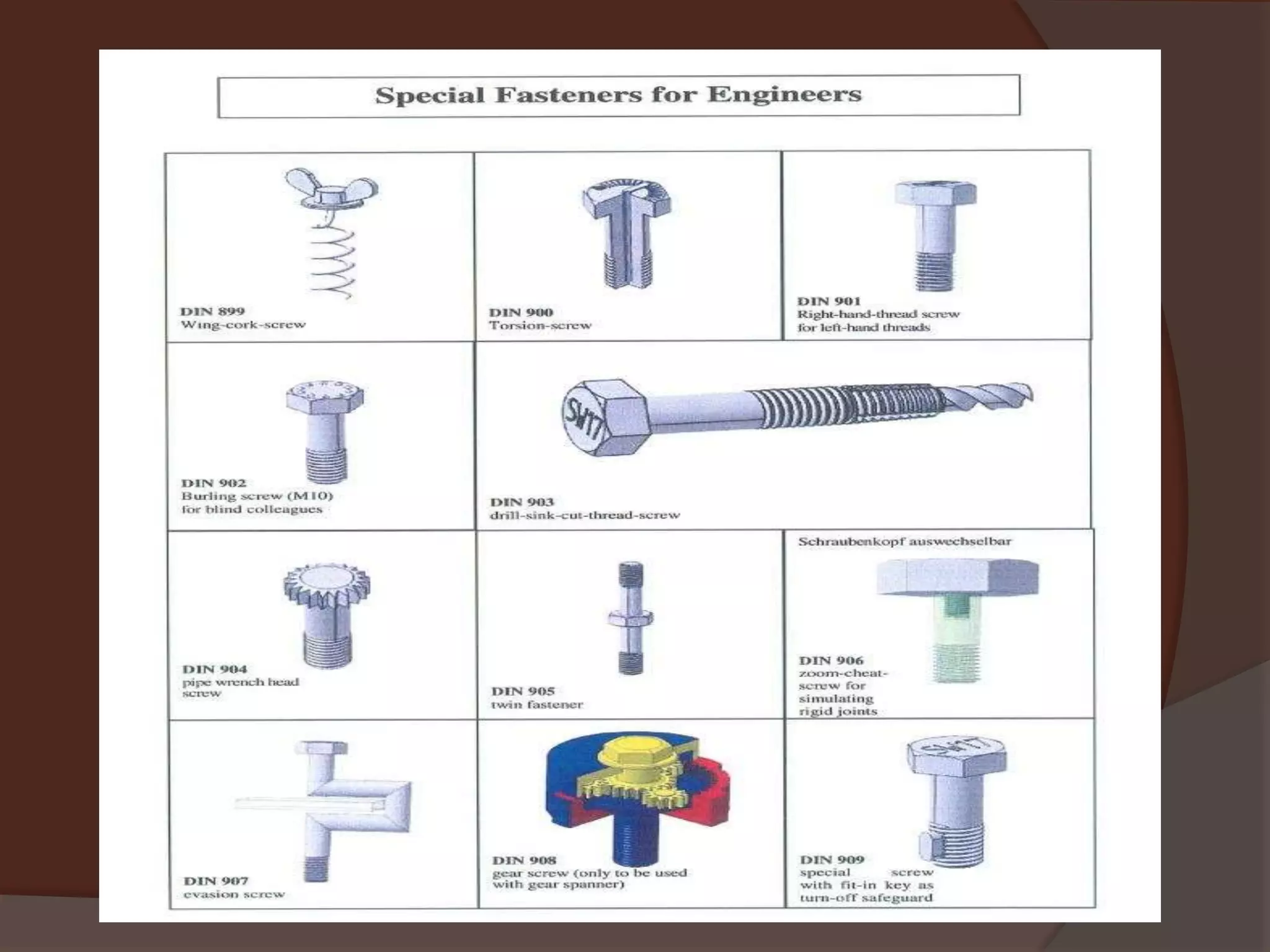 Special Fasteners for Engineers

DIN 899
Wing-cork-screw

DIN 900
Torsion-screw

DIN 901
Right-hand-thread screw for left-hand threads

DIN 902
Burling screw (M10) for blind colleagues

SW17

DIN 903
drill-sink-cut-thread-screw

DIN 904
pipe wrench head screw

DIN 905
twin fastener

Schraubenkopf auswechselbar

DIN 906
zoom-cheat-screw for simulating rigid joints

DIN 907
evasion screw

DIN 908
gear screw (only to be used with gear spanner)

SW17

DIN 909
special screw with fit-in key as turn-off safeguard