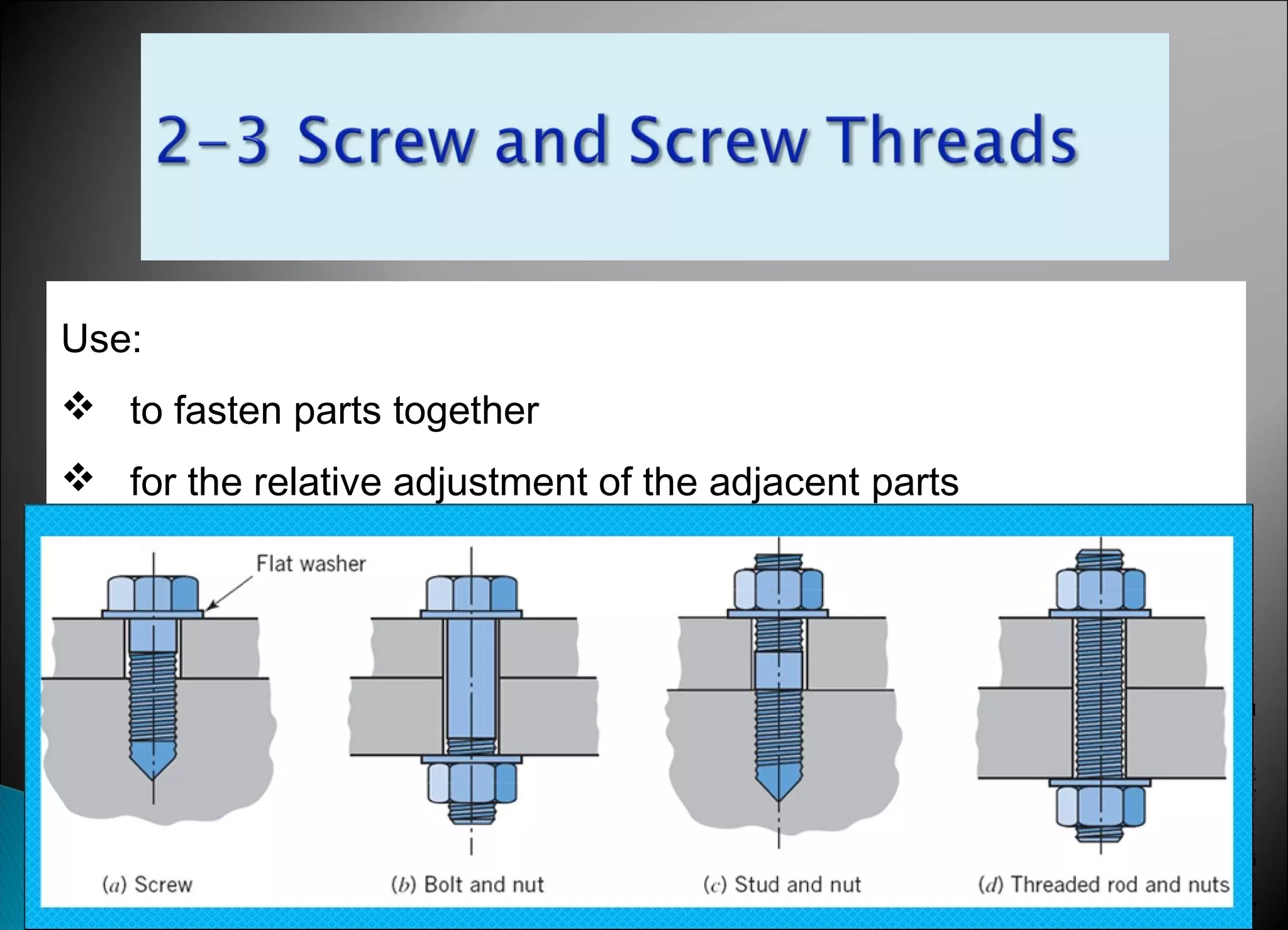 2-3 Screw and Screw Threads

Use:

❖ to fasten parts together

❖ for the relative adjustment of the adjacent parts

Flat washer

(a) Screw

(b) Bolt and nut

(c) Stud and nut

(d) Threaded rod and nuts